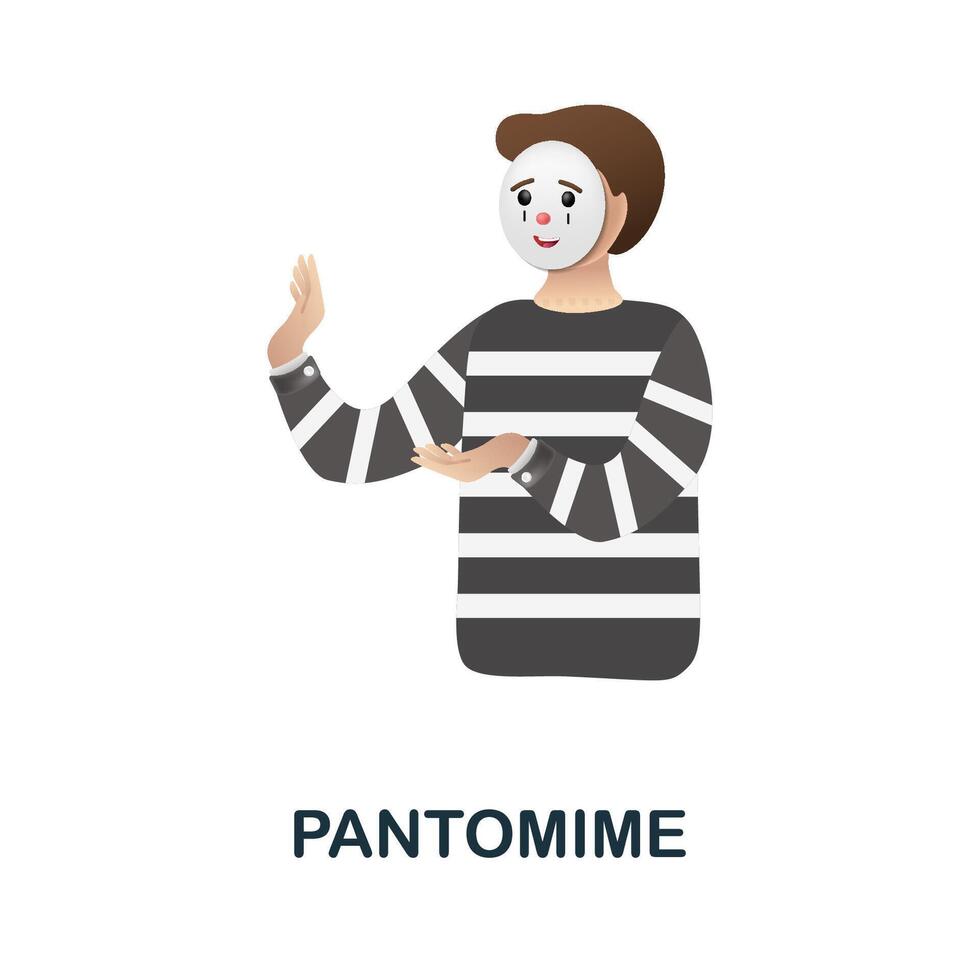 PANTOMIME