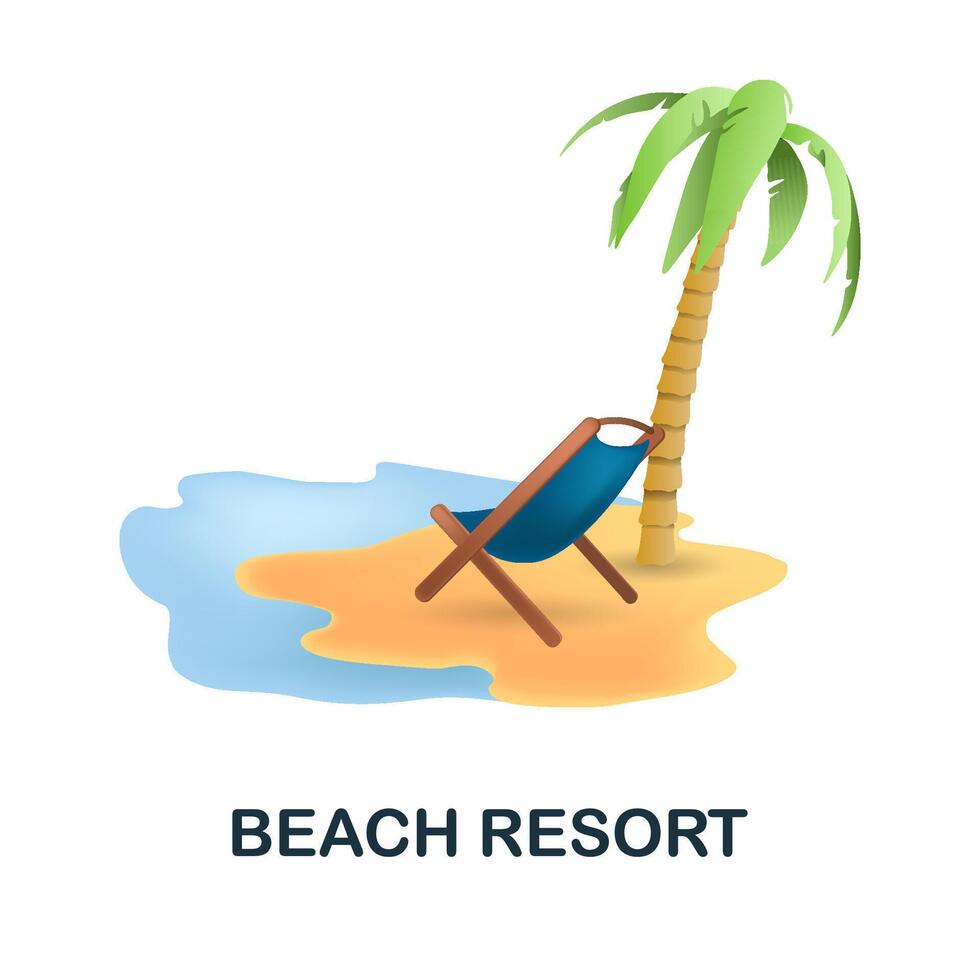 BEACH RESORT