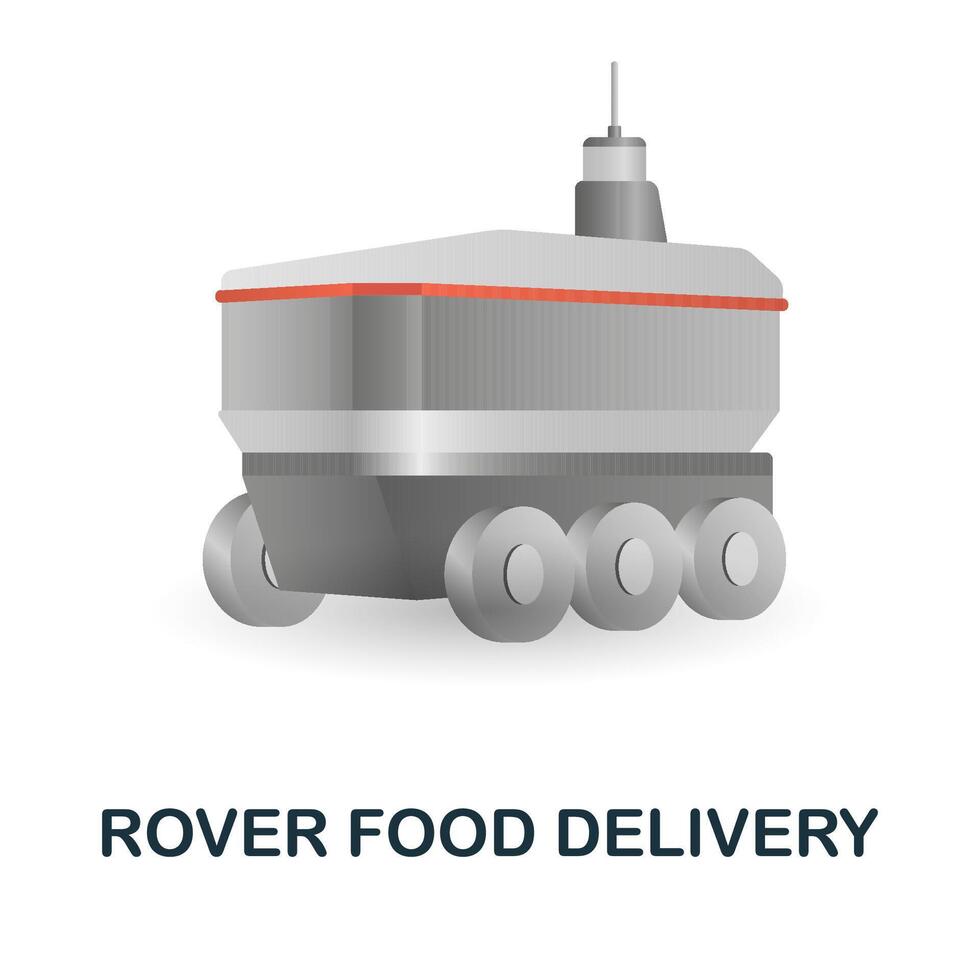 ROVER FOOD DELIVERY