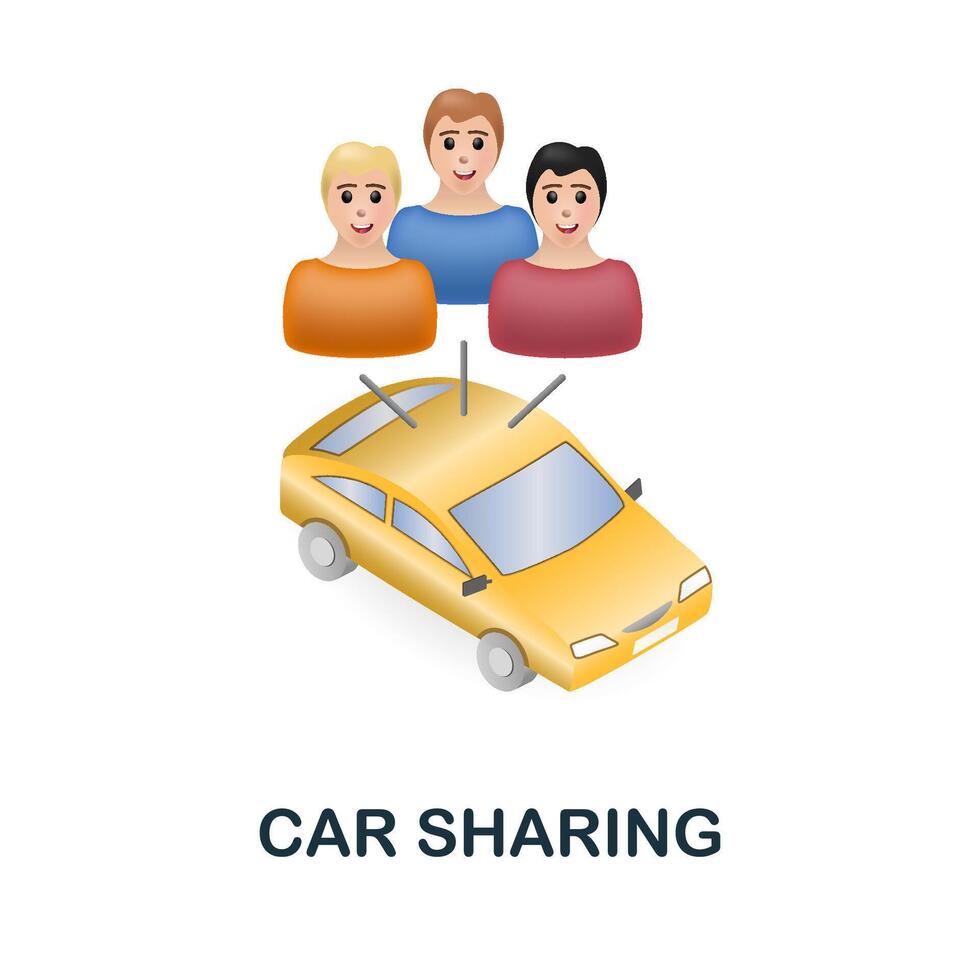 CAR SHARING