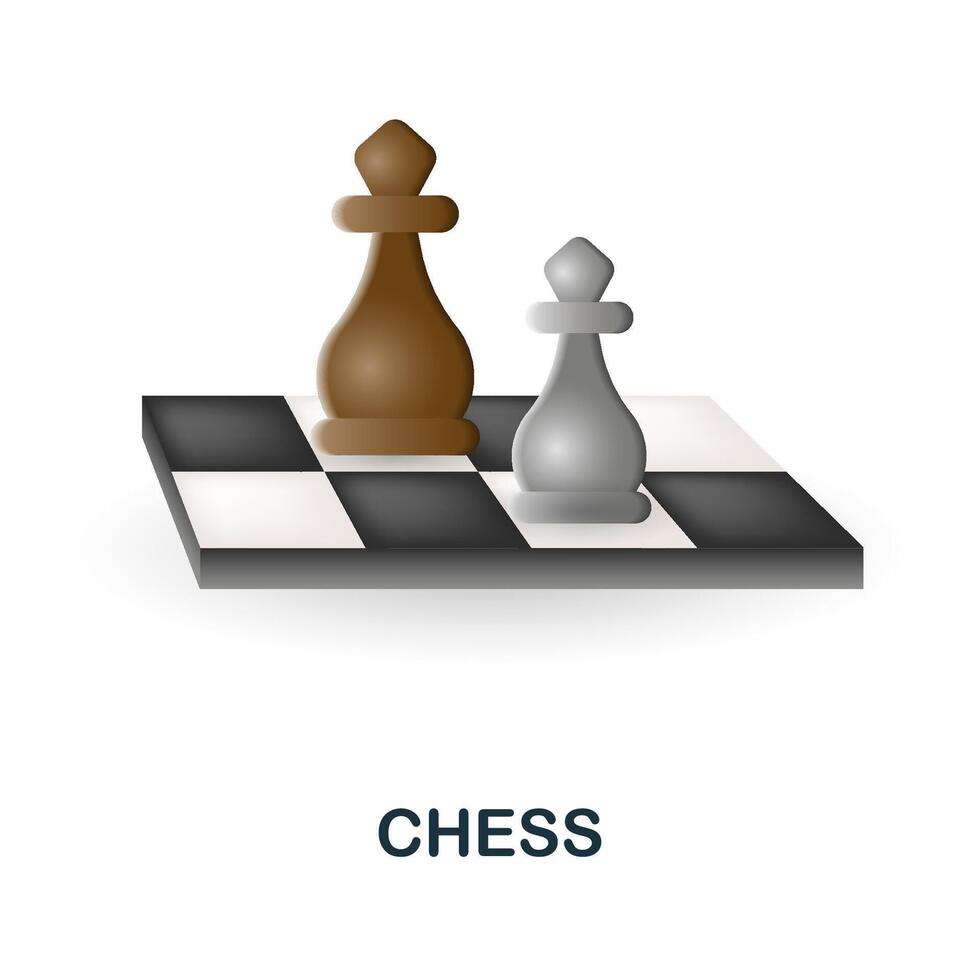 CHESS