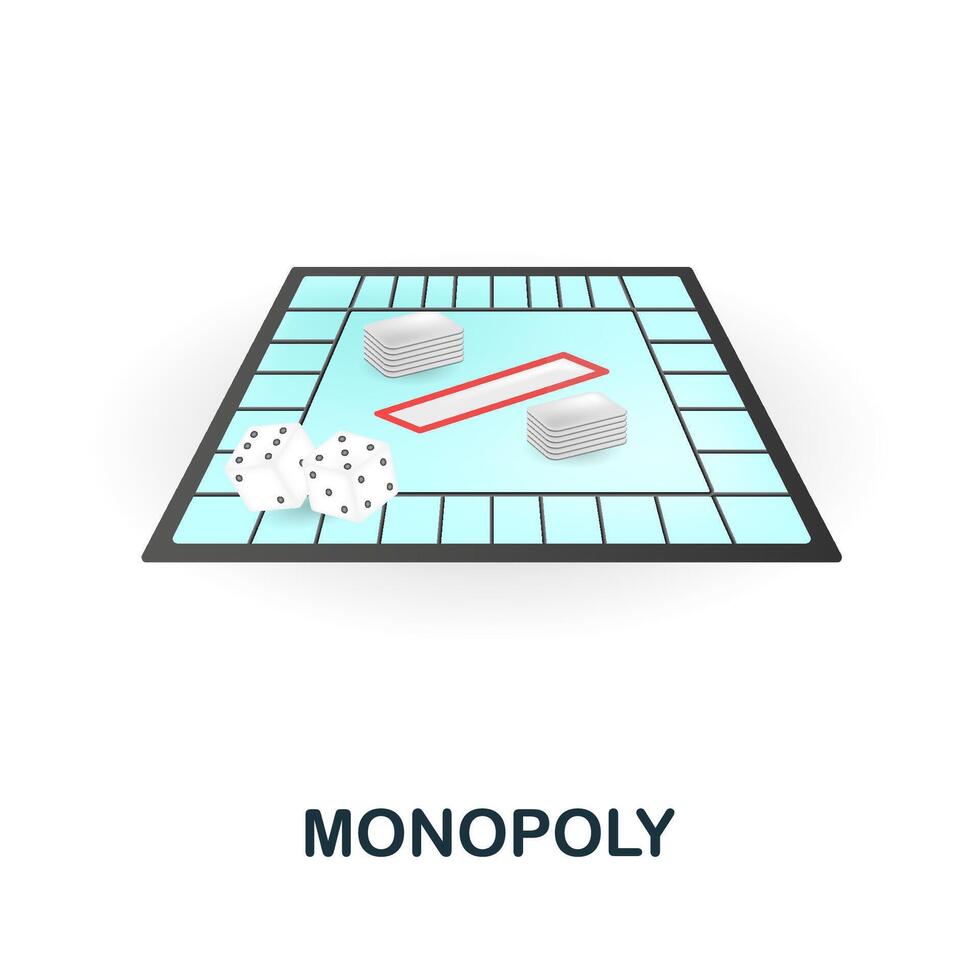 MONOPOLY