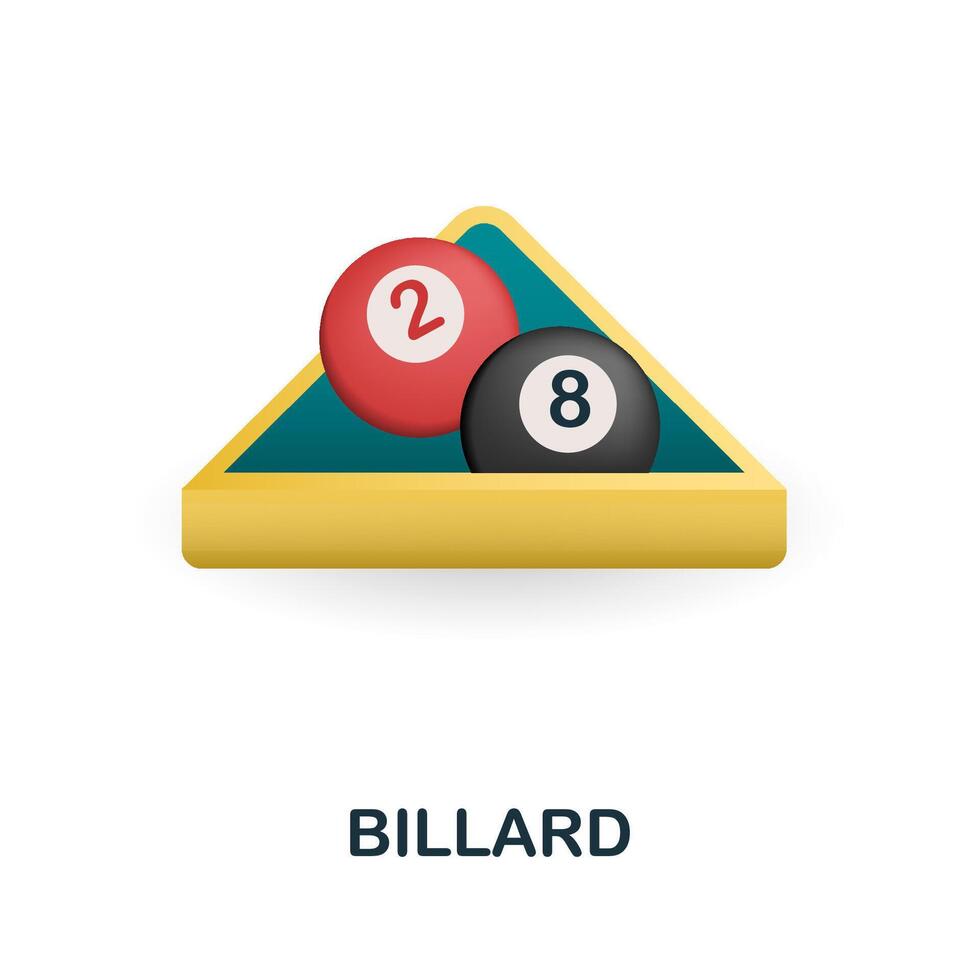 2
8
BILLARD