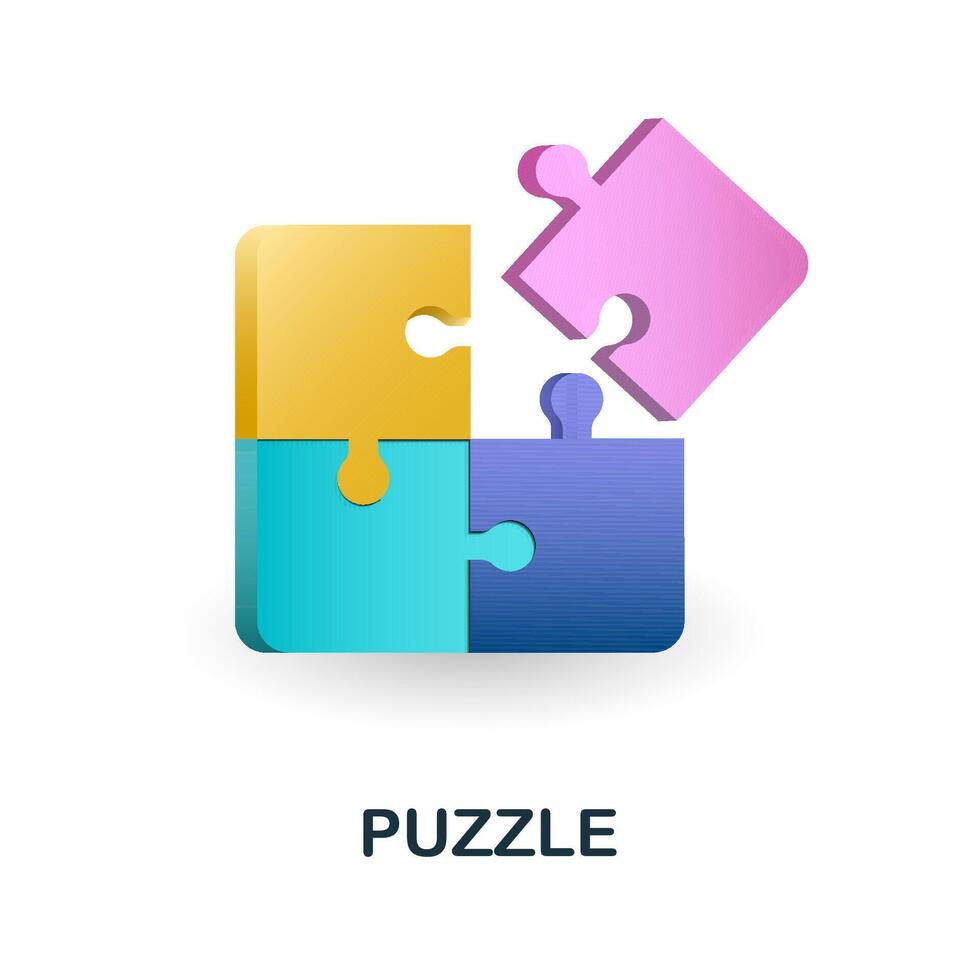 PUZZLE