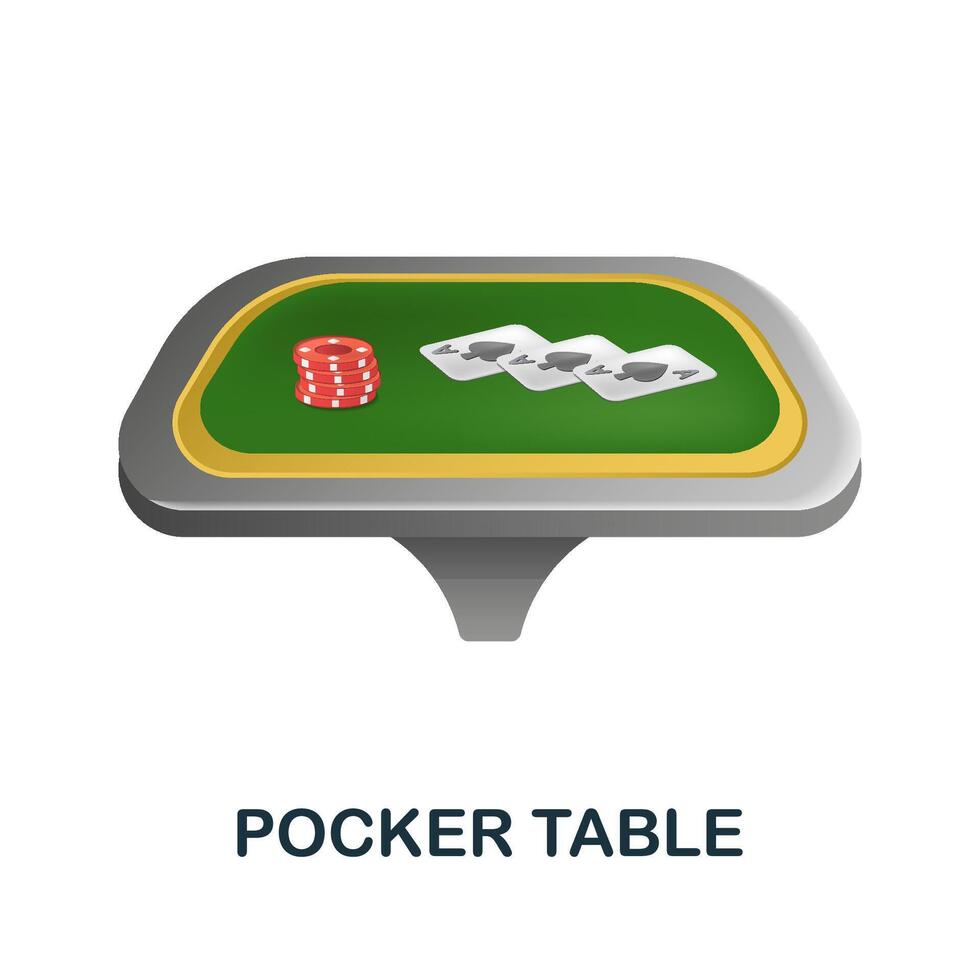 A
A
A
A
A
A

POCKER TABLE