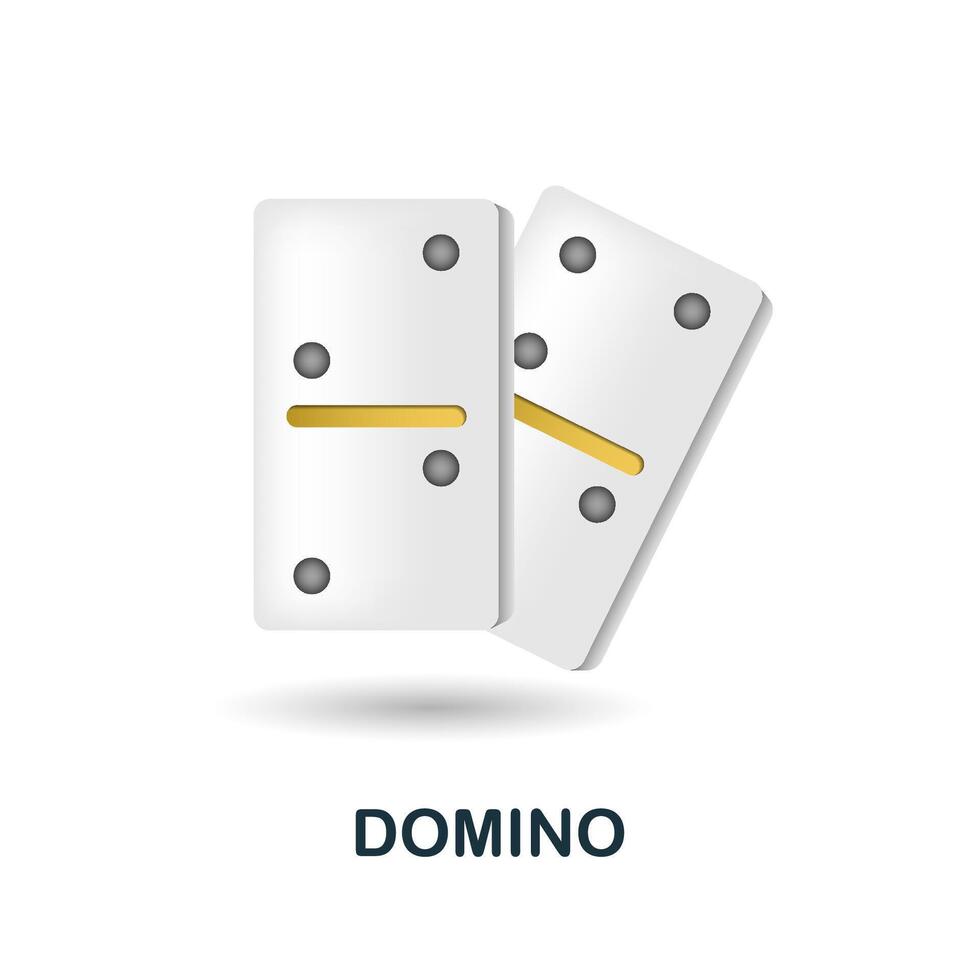 DOMINO