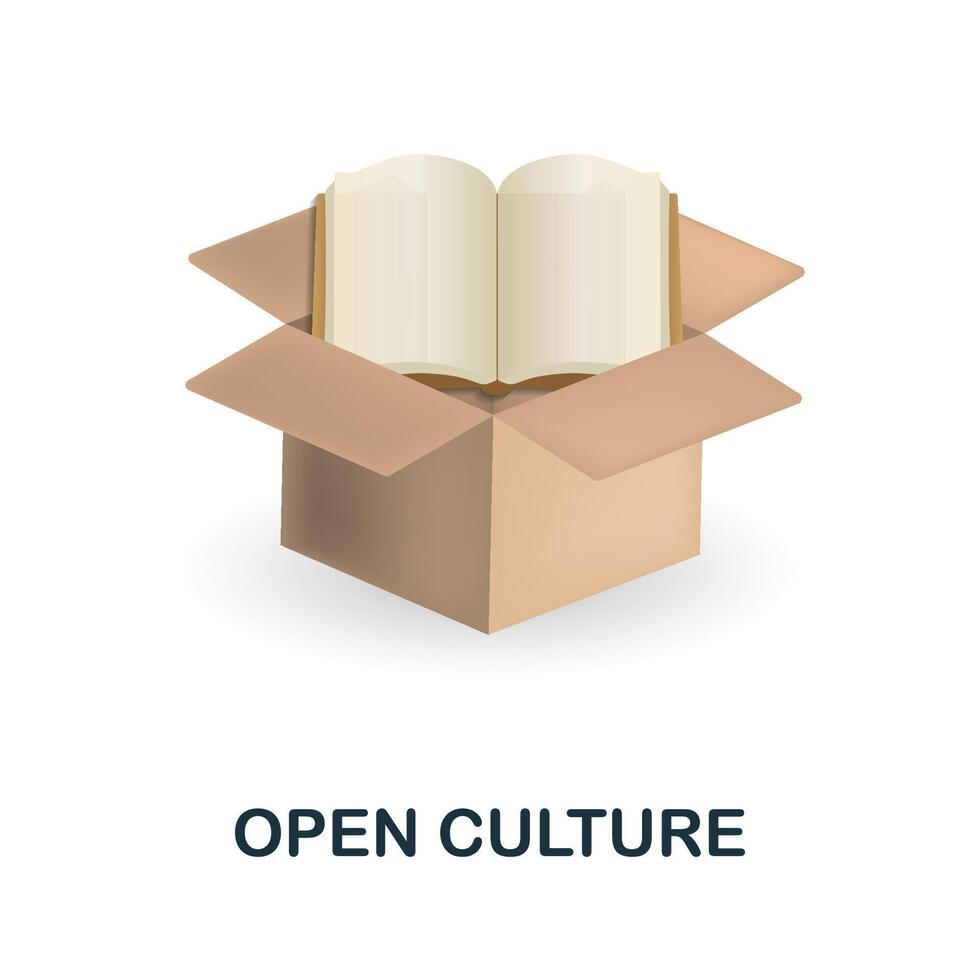 OPEN CULTURE