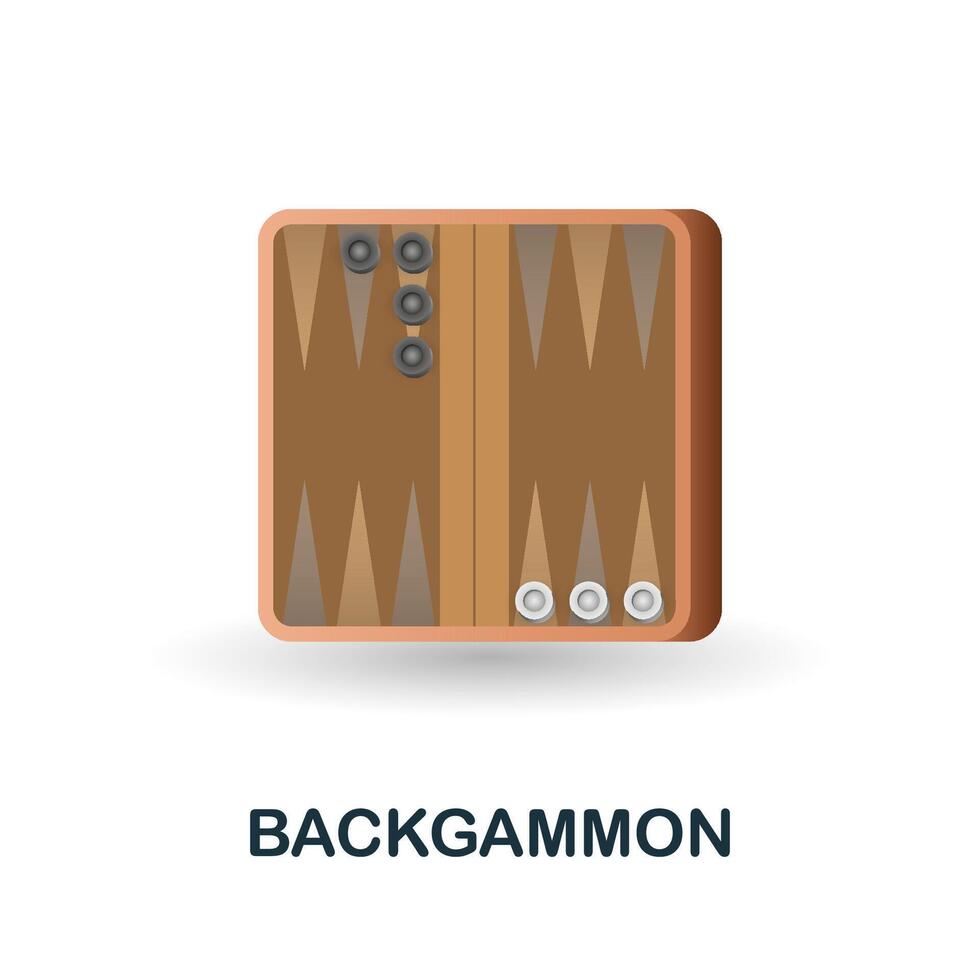 BACKGAMMON