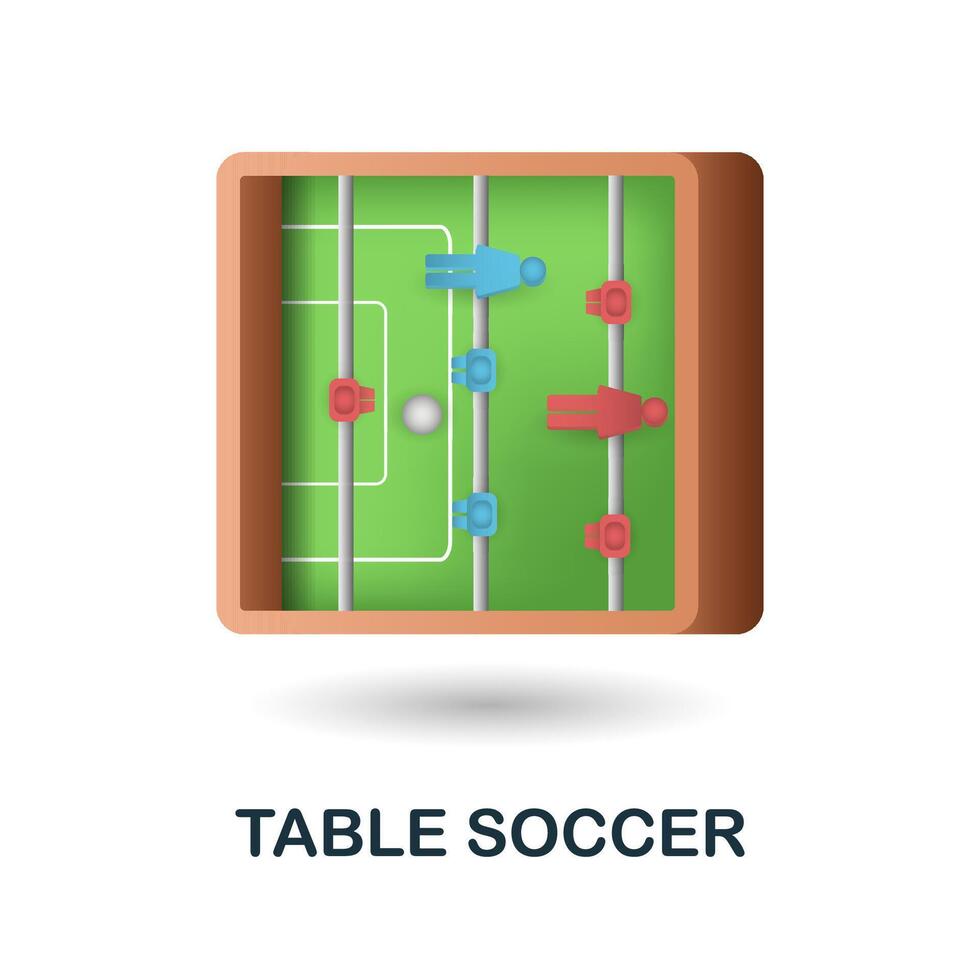 TABLE SOCCER