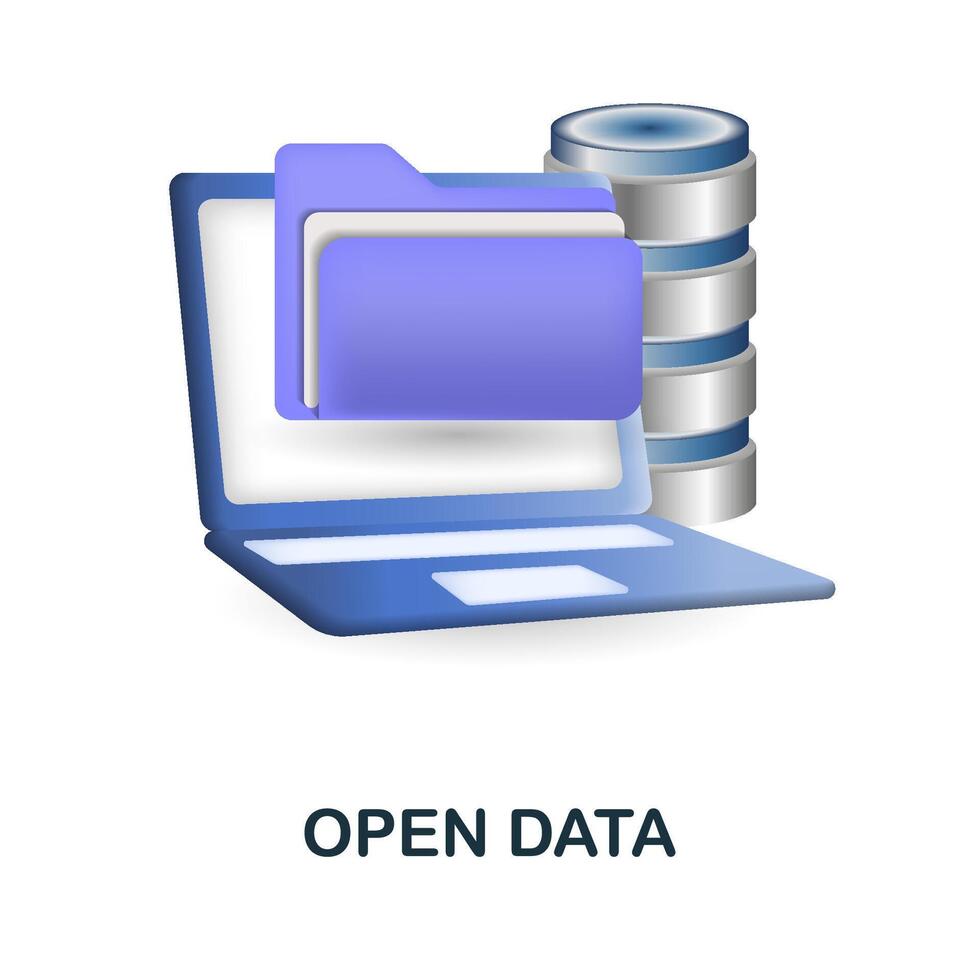 OPEN DATA