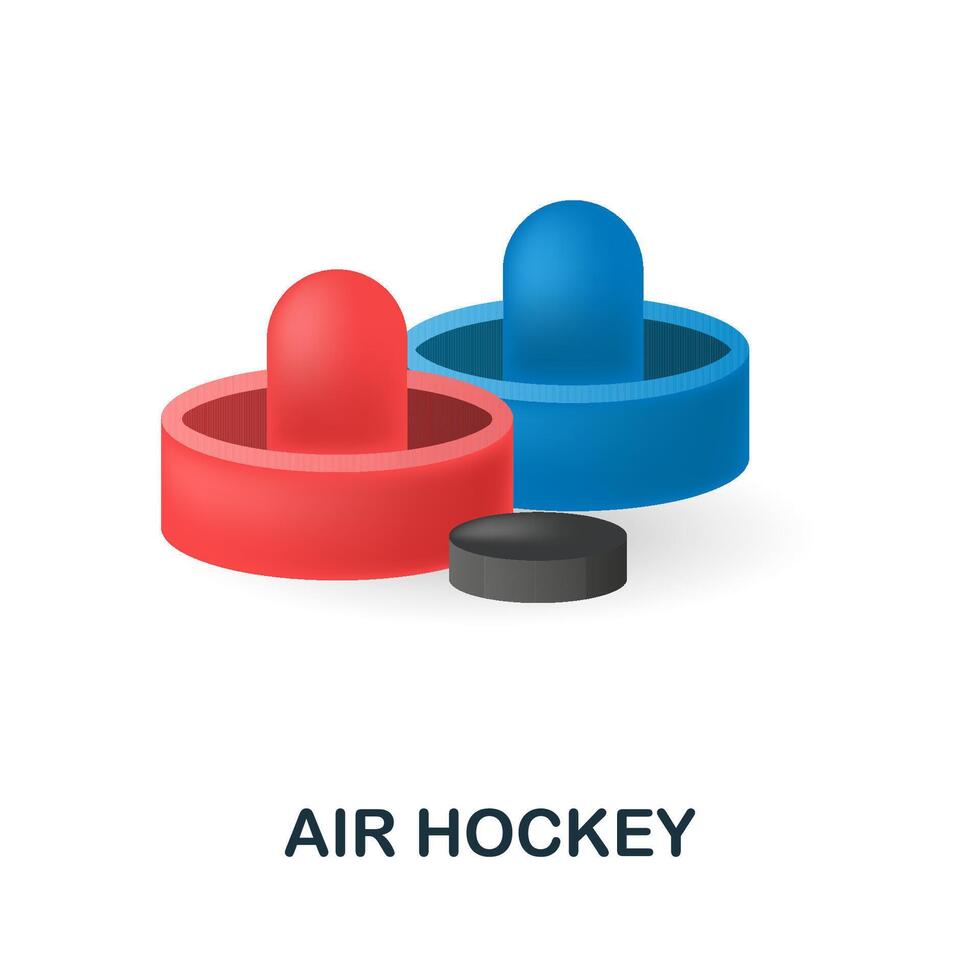 AIR HOCKEY