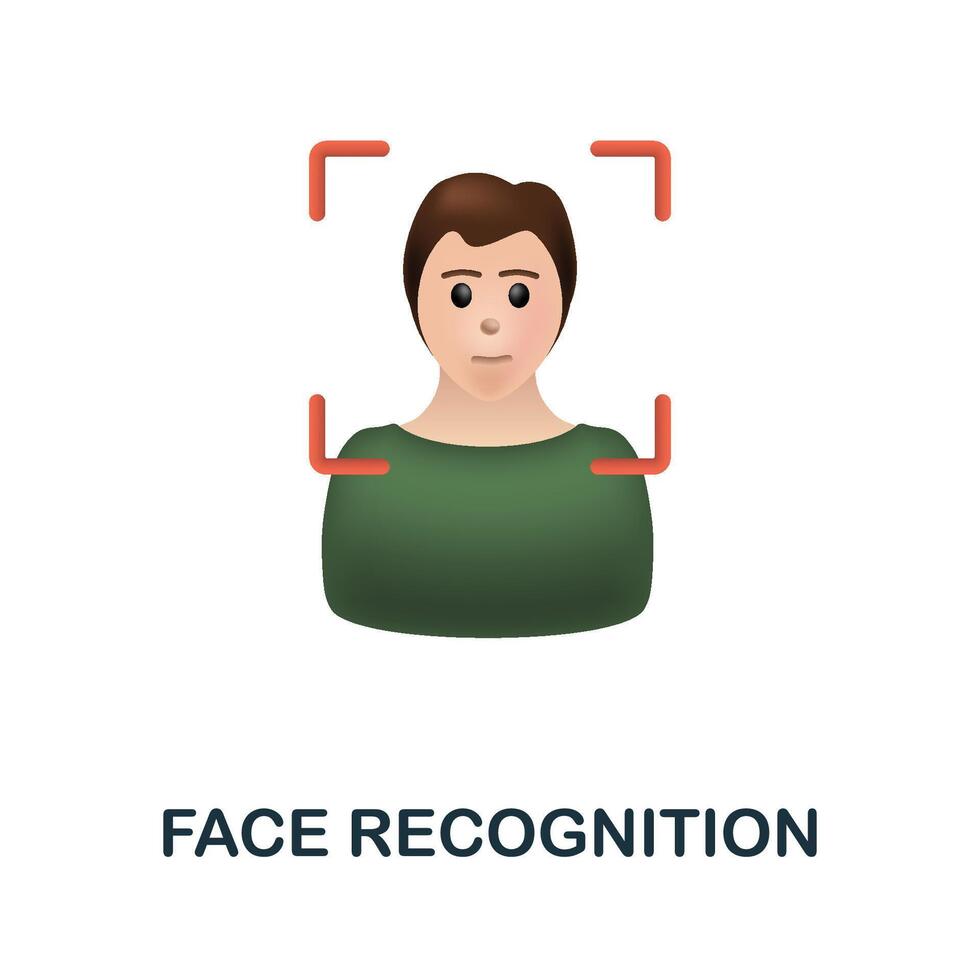 FACE RECOGNITION