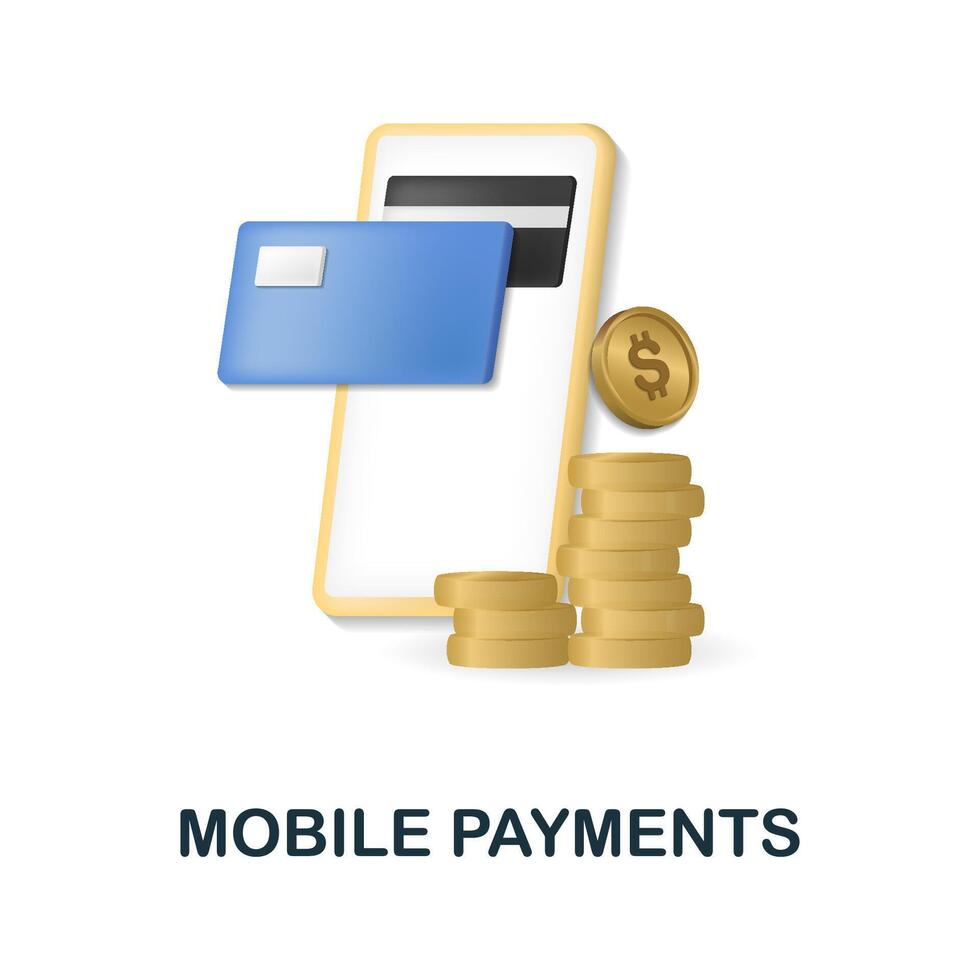 $

MOBILE PAYMENTS