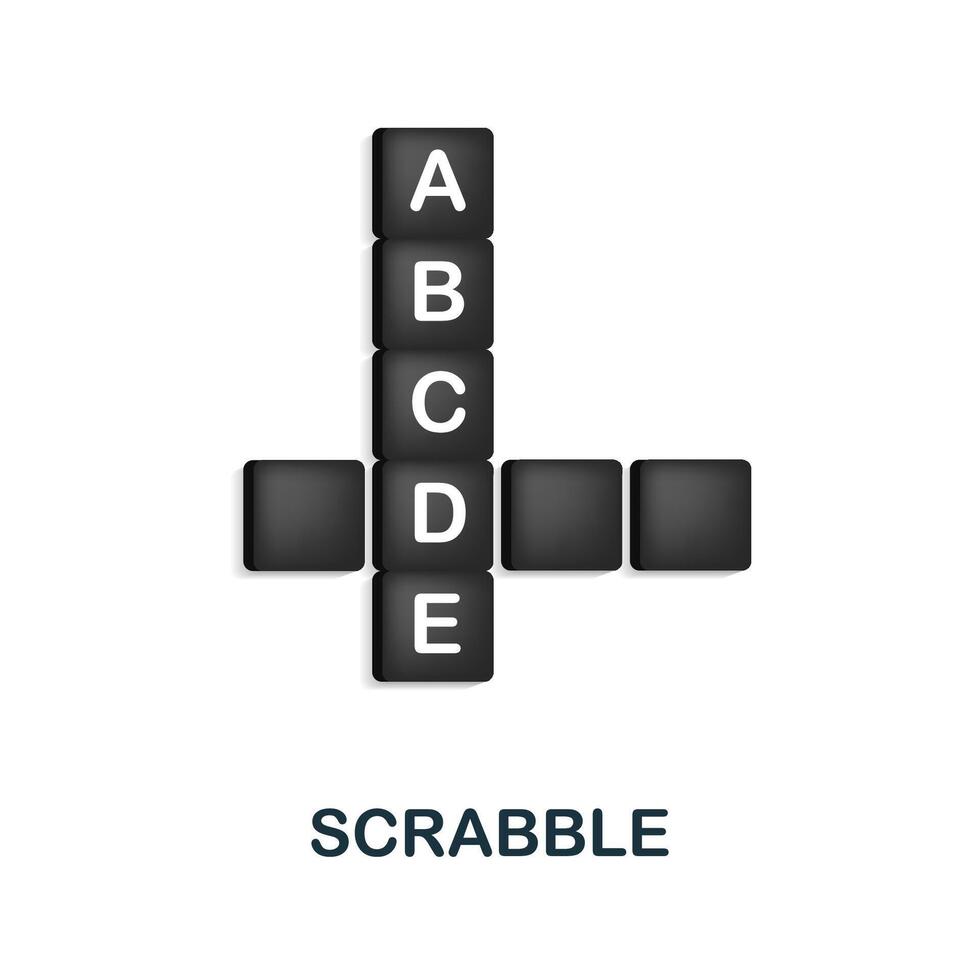 A
B
C
D
E

SCRABBLE