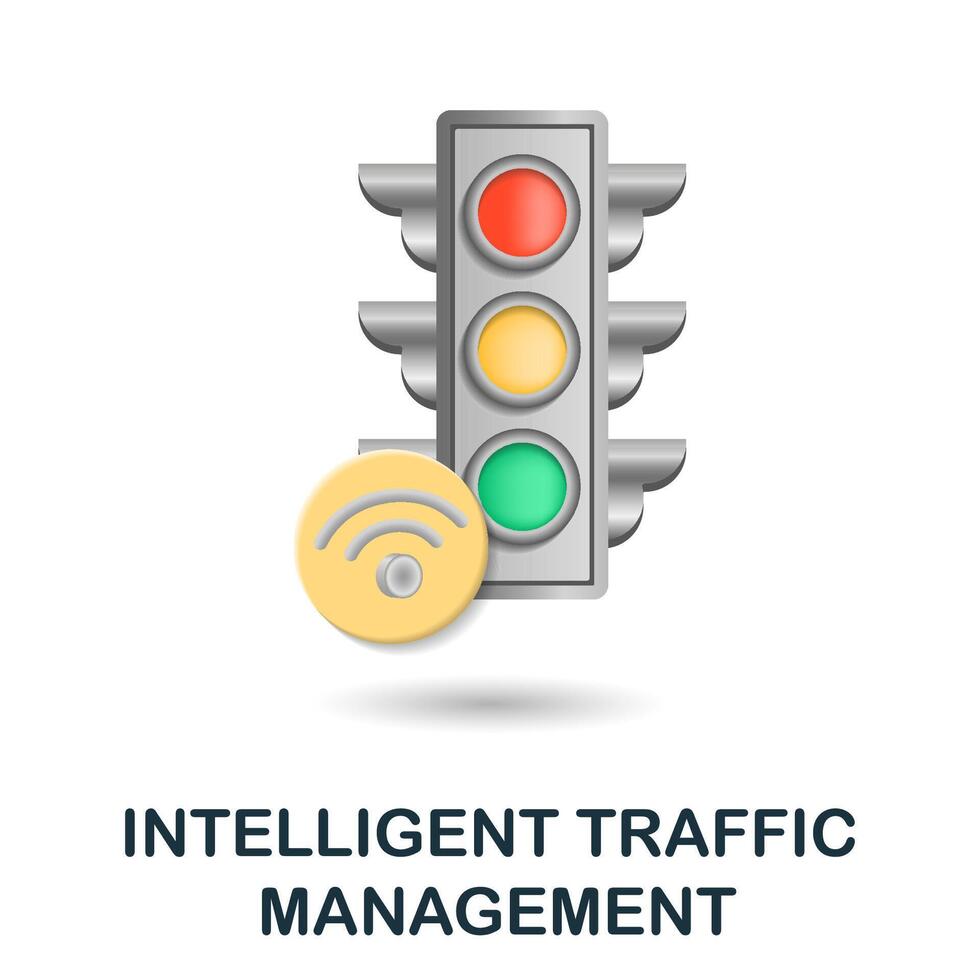 INTELLIGENT TRAFFIC MANAGEMENT