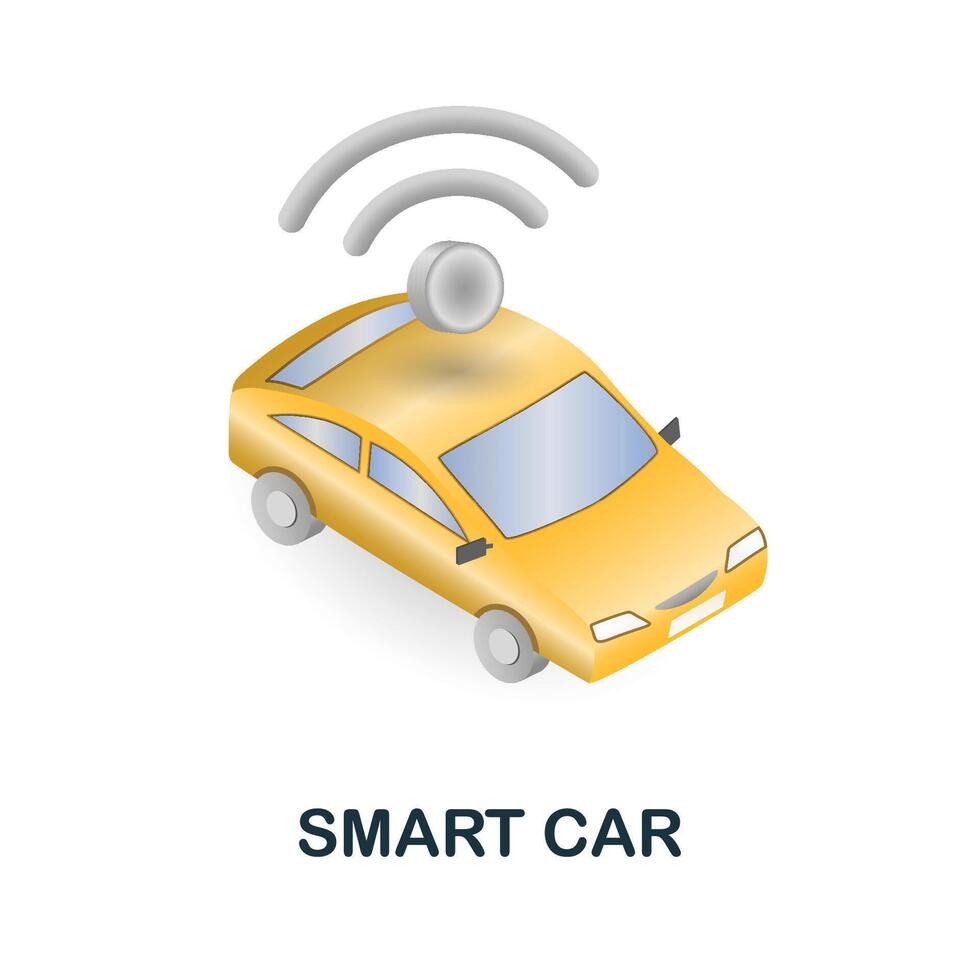 SMART CAR