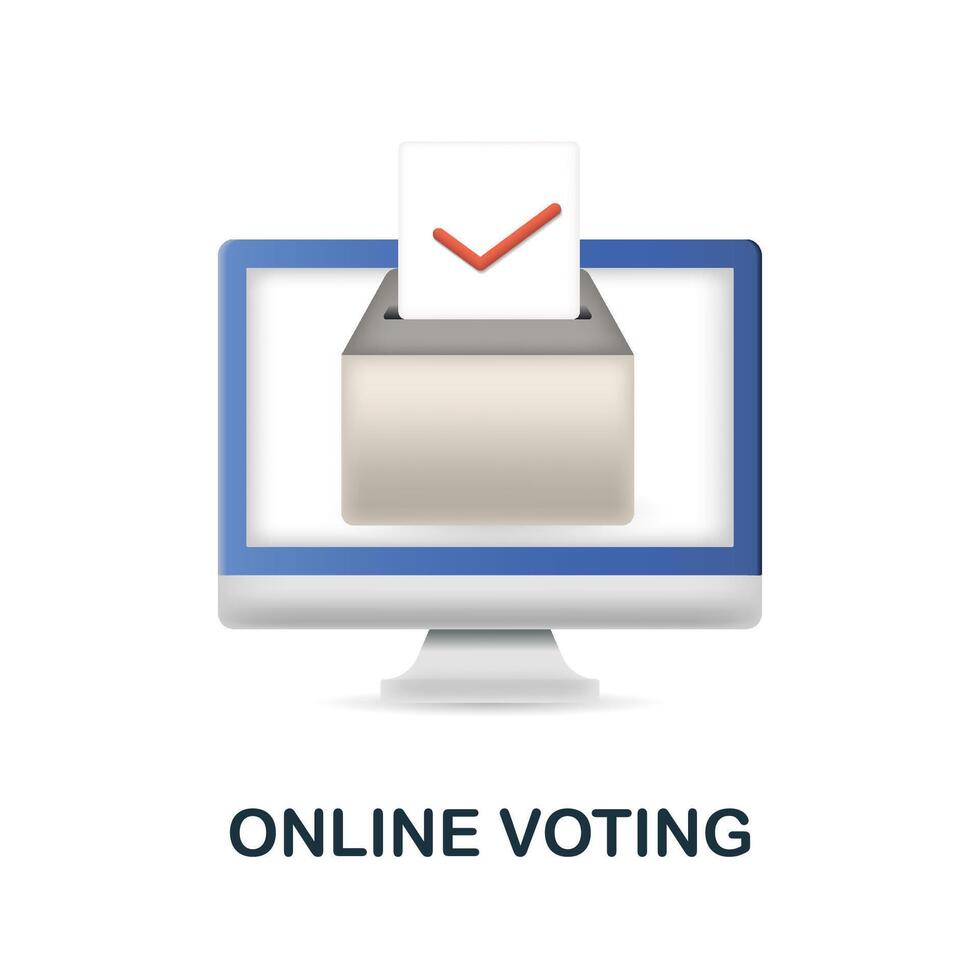 ONLINE VOTING