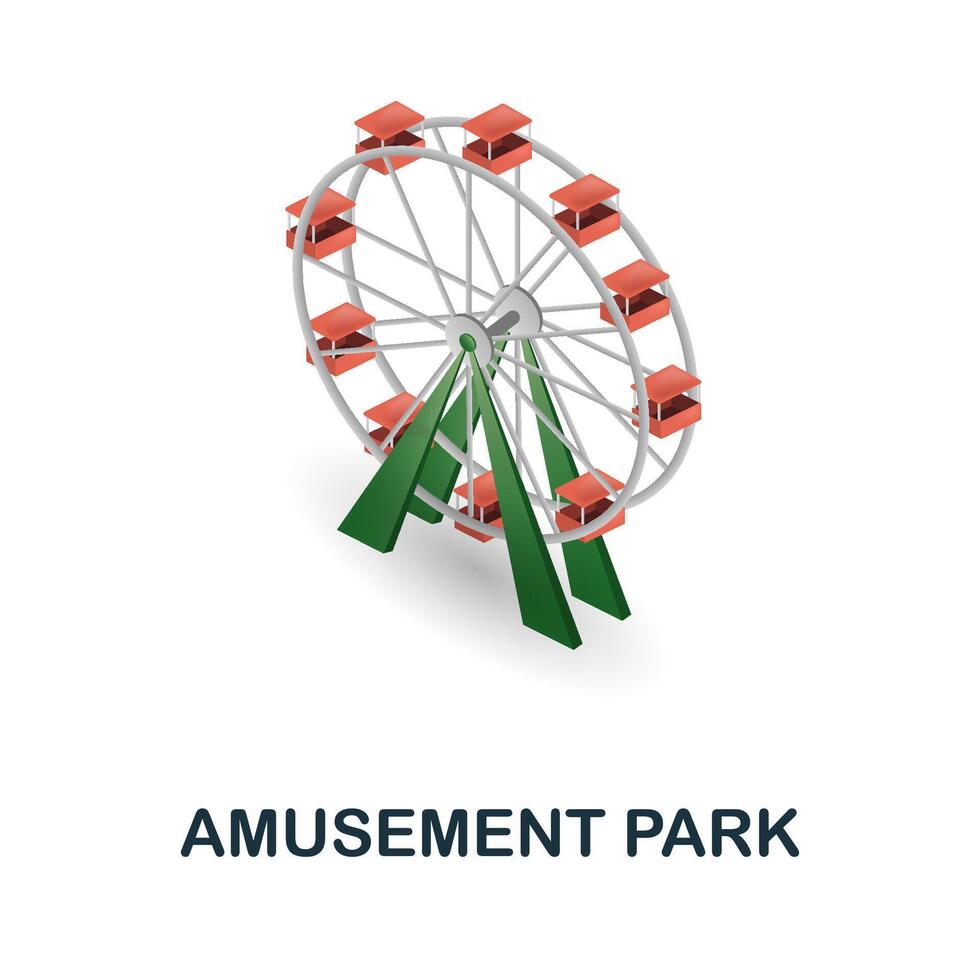 AMUSEMENT PARK