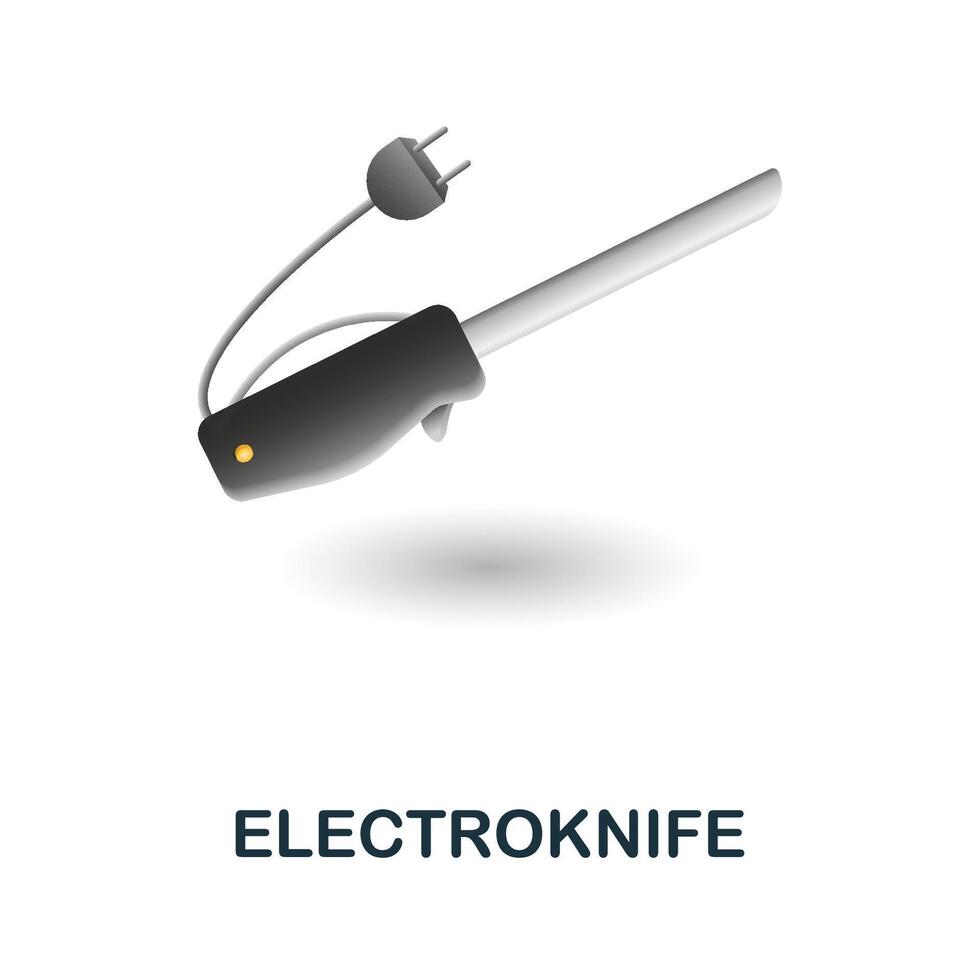 ELECTROKNIFE