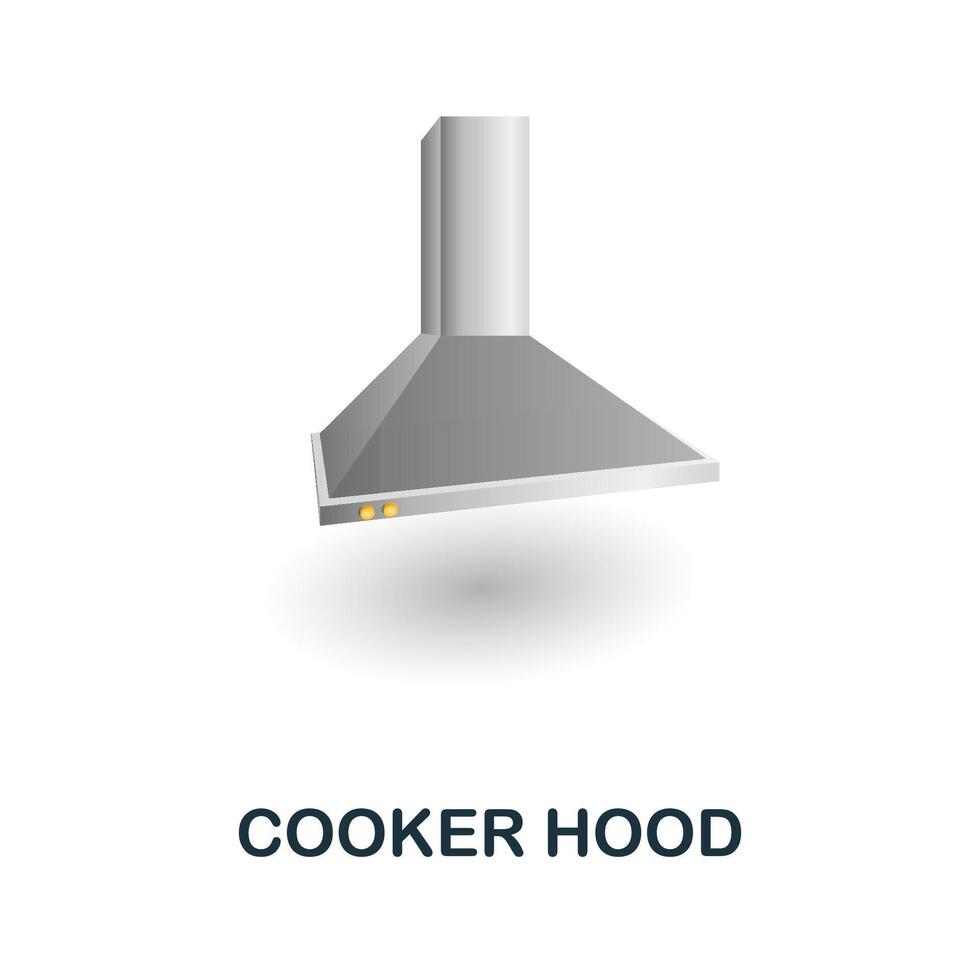 COOKER HOOD