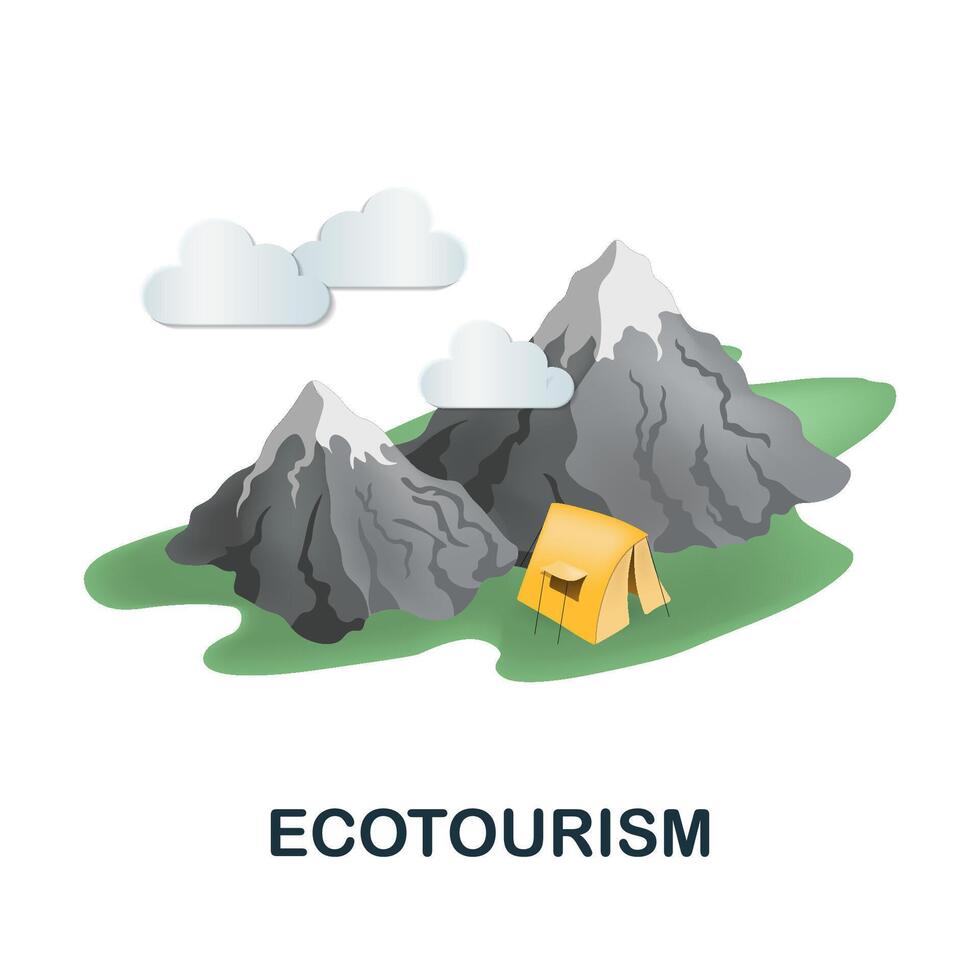 ECOTOURISM