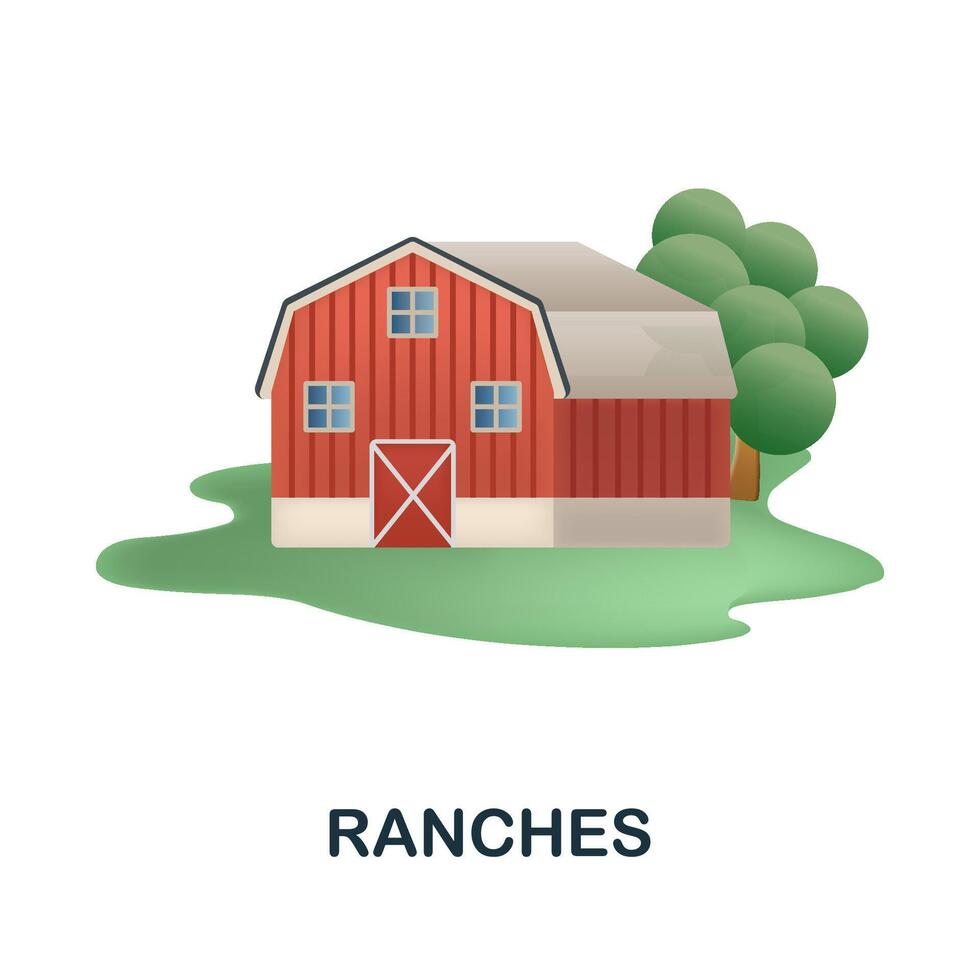 RANCHES