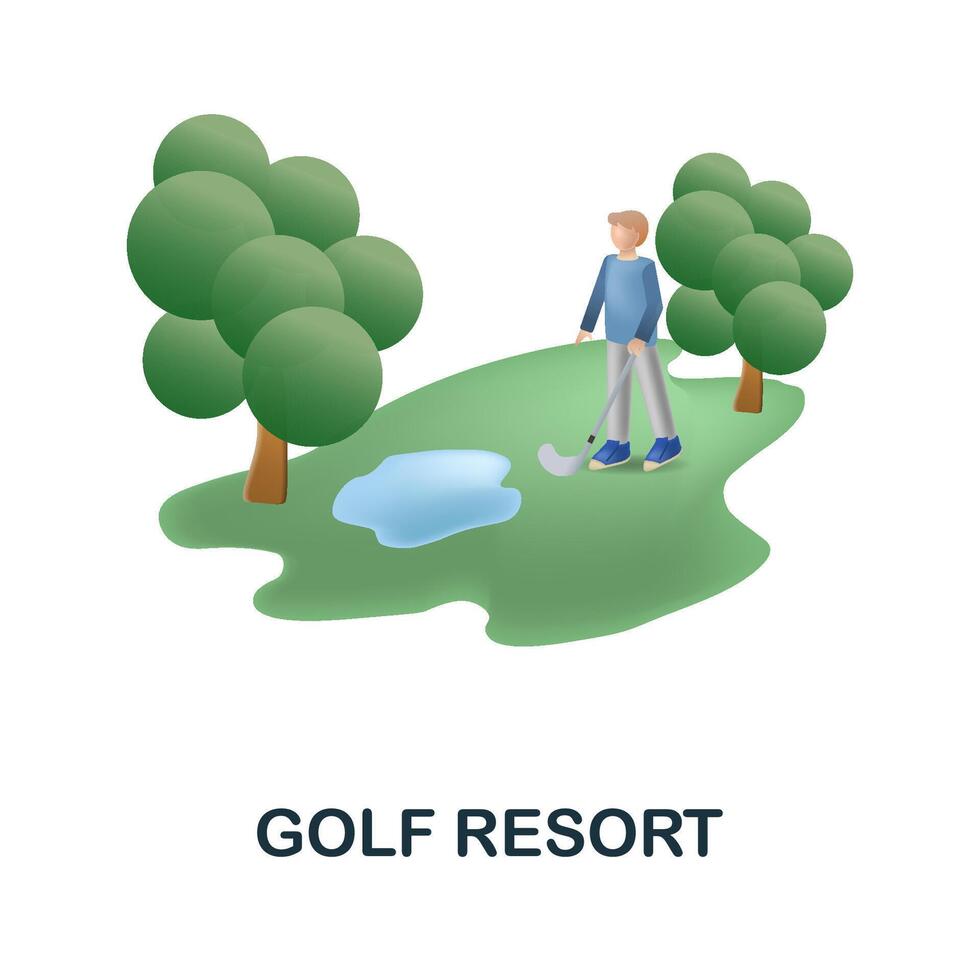 GOLF RESORT