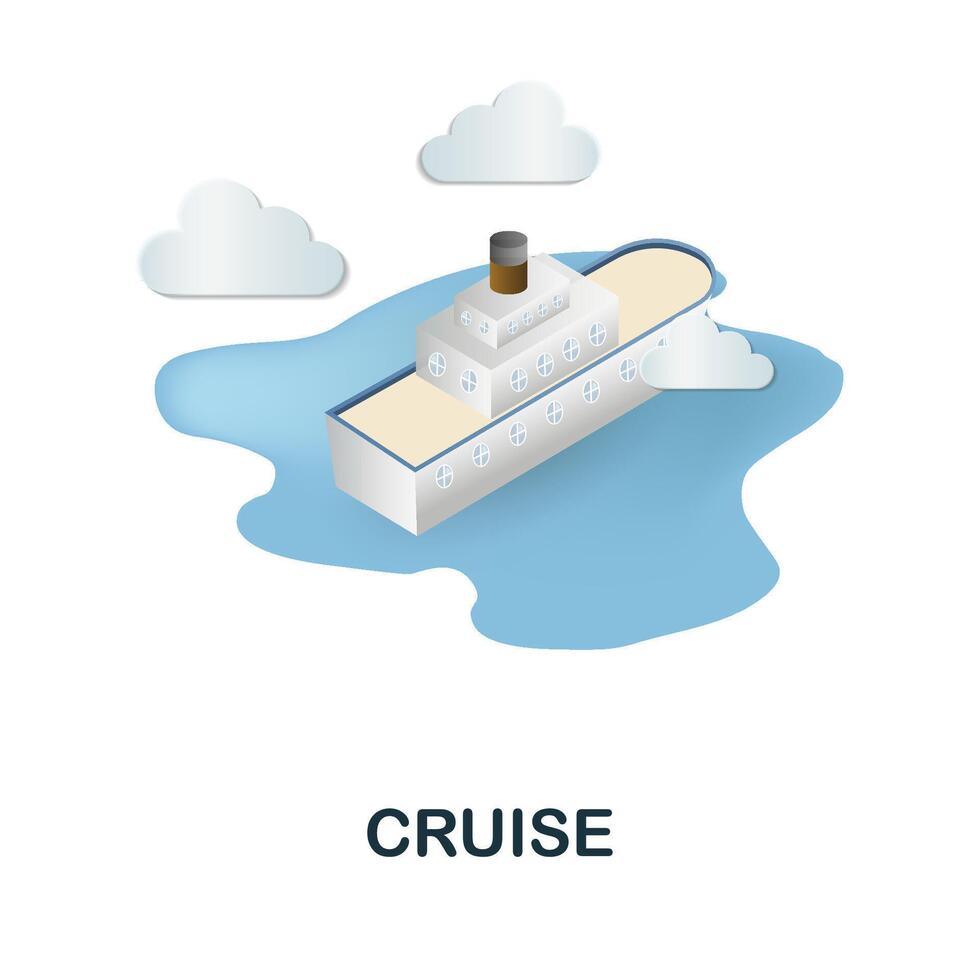 CRUISE