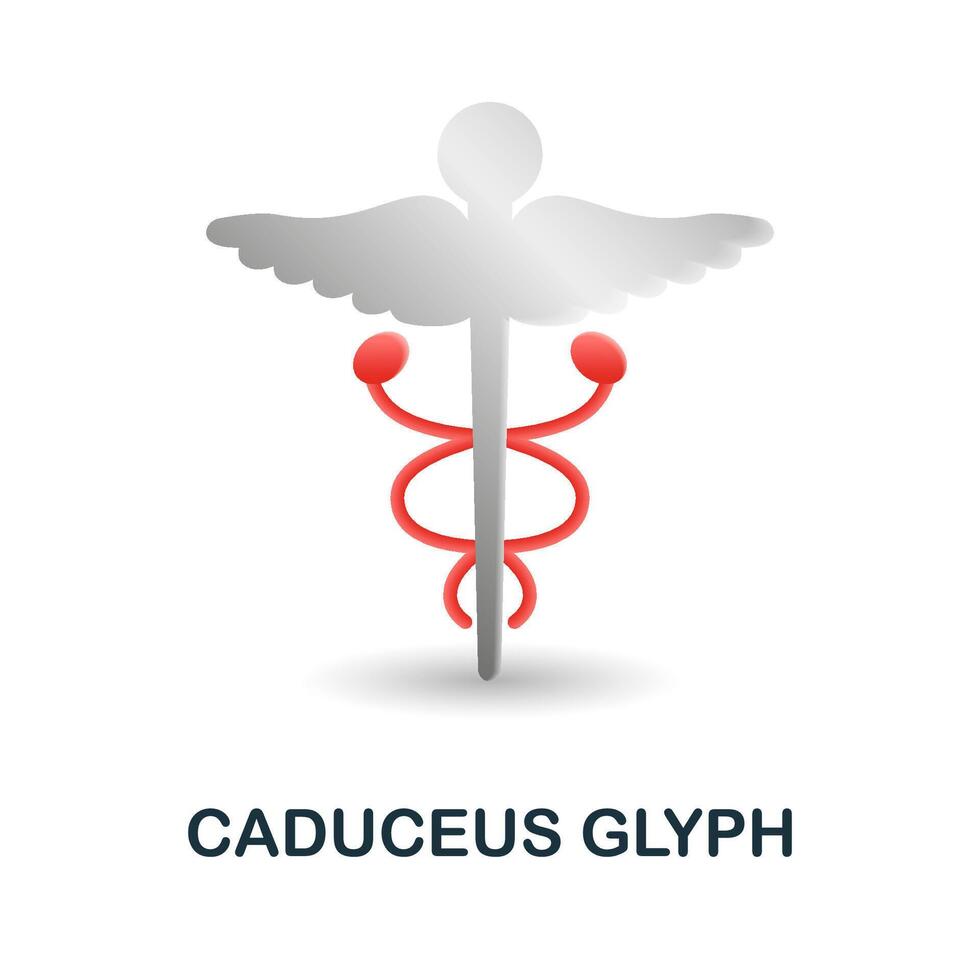 CADUCEUS GLYPH