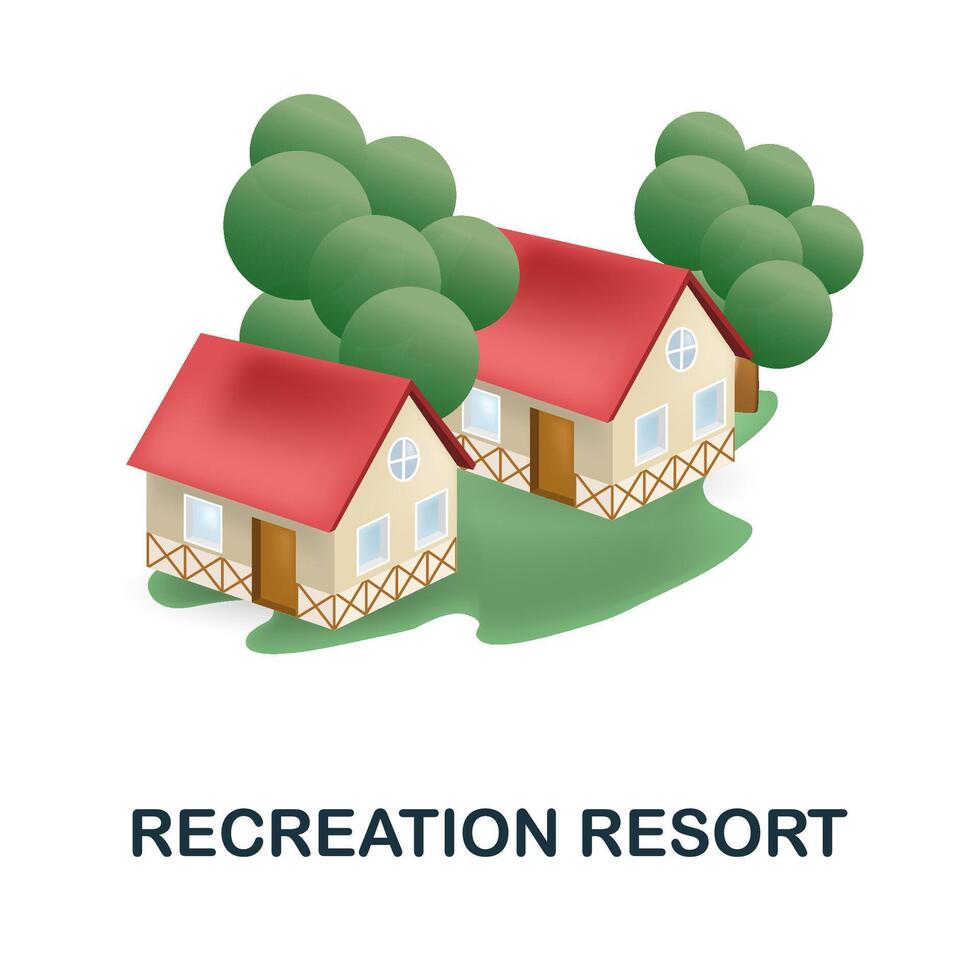 RECREATION RESORT