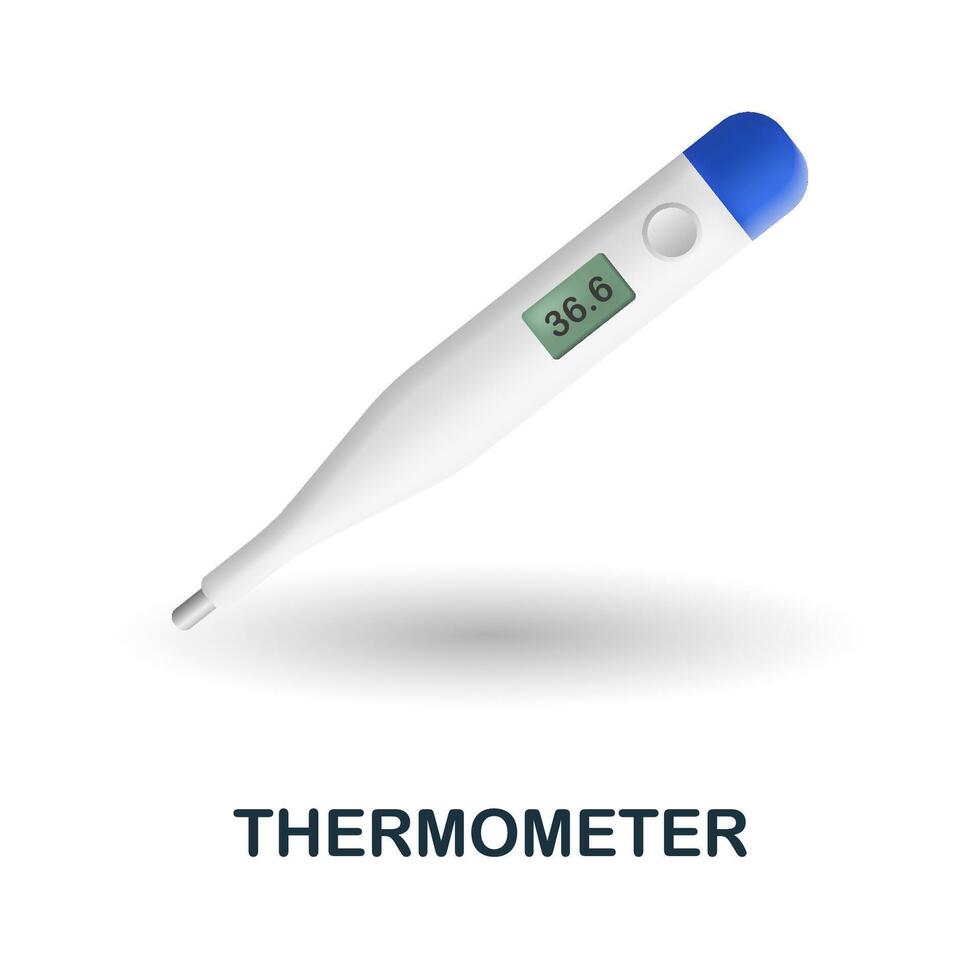 36.6

THERMOMETER