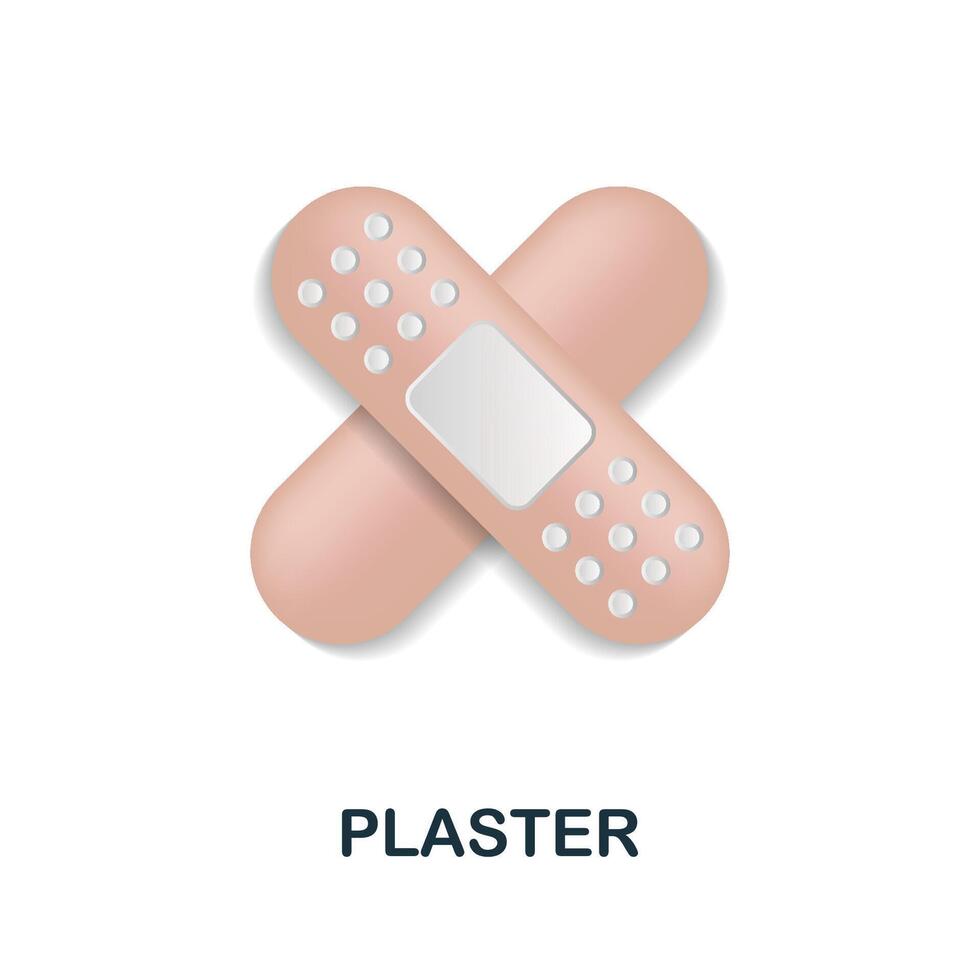 PLASTER