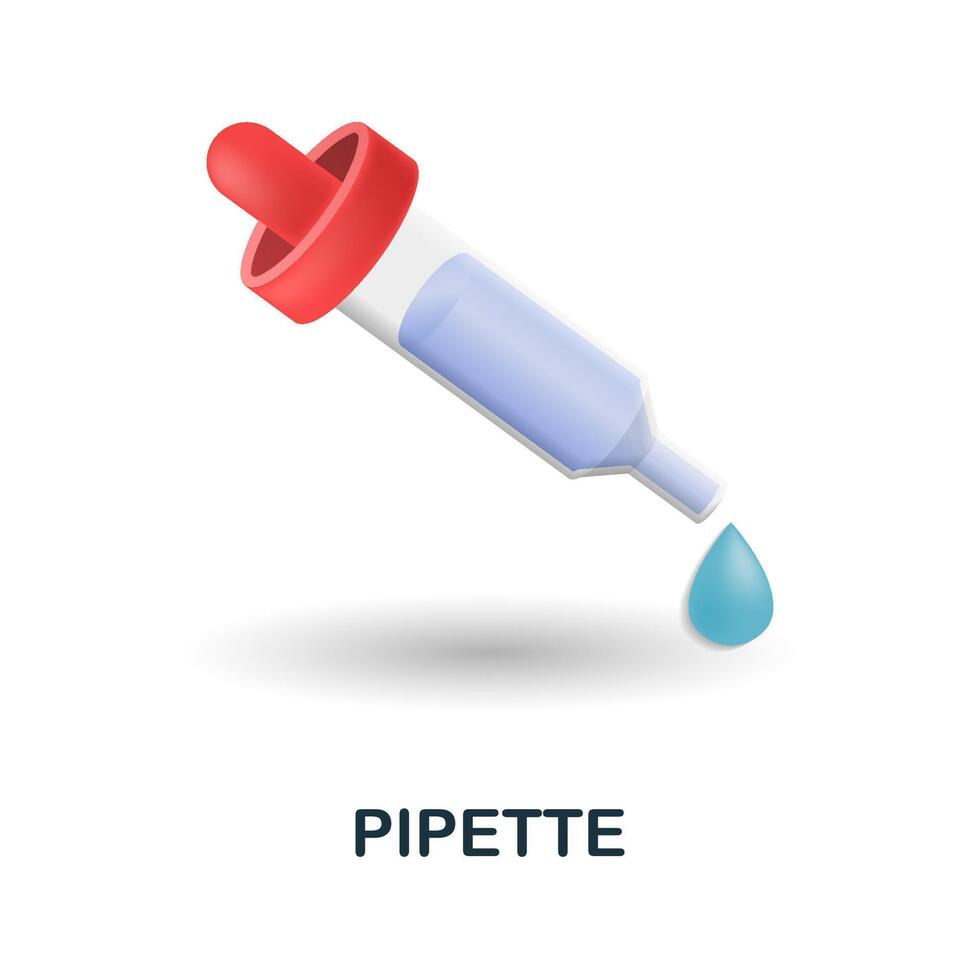 PIPETTE