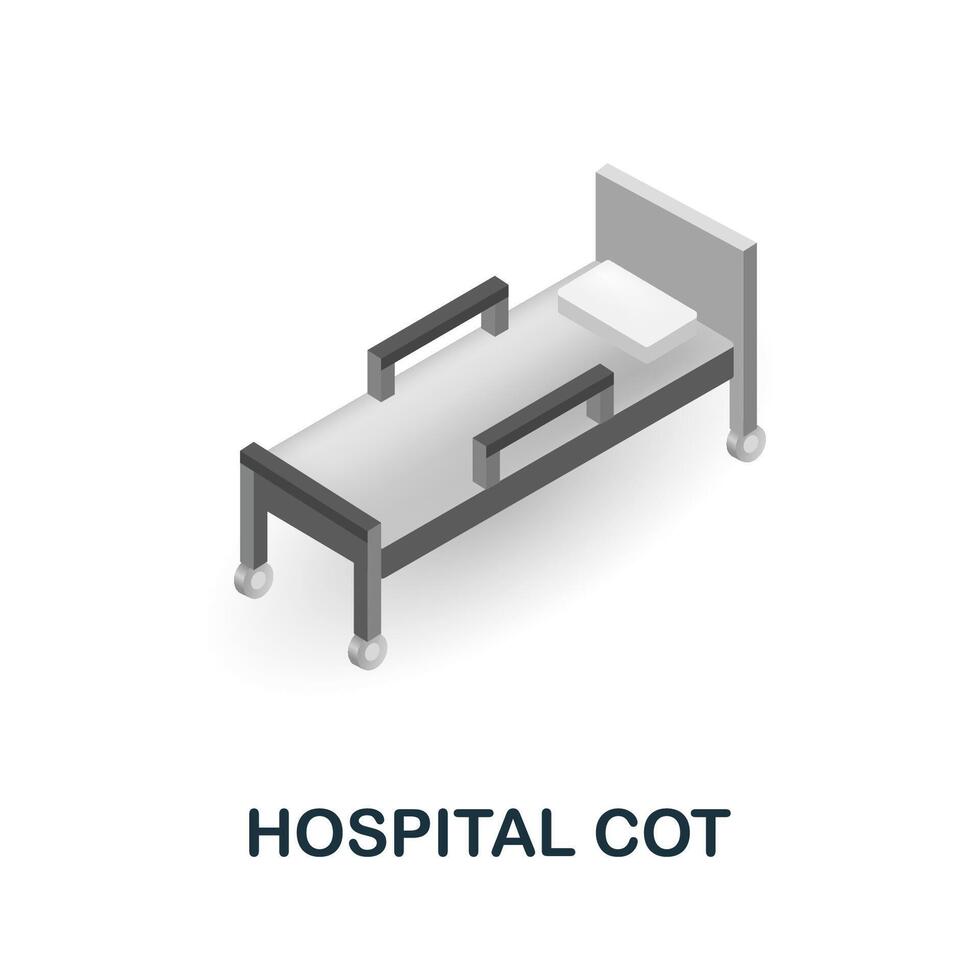 HOSPITAL COT