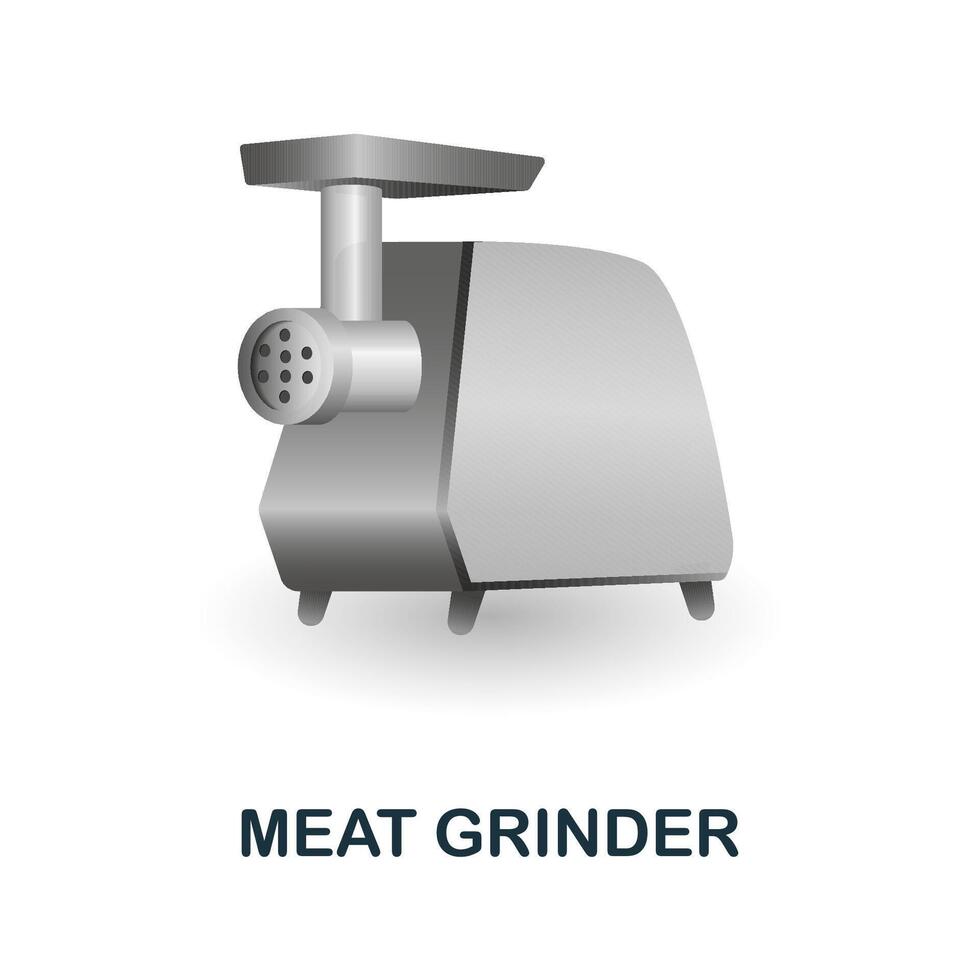 MEAT GRINDER