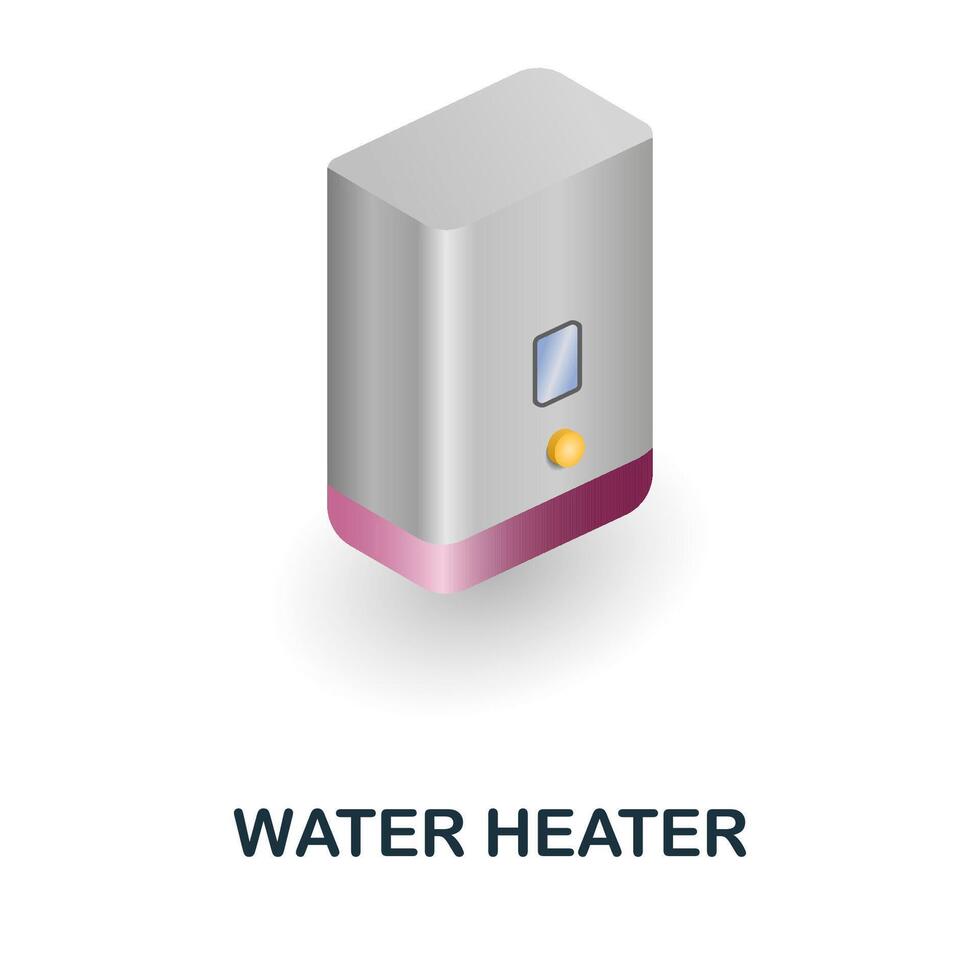 WATER HEATER