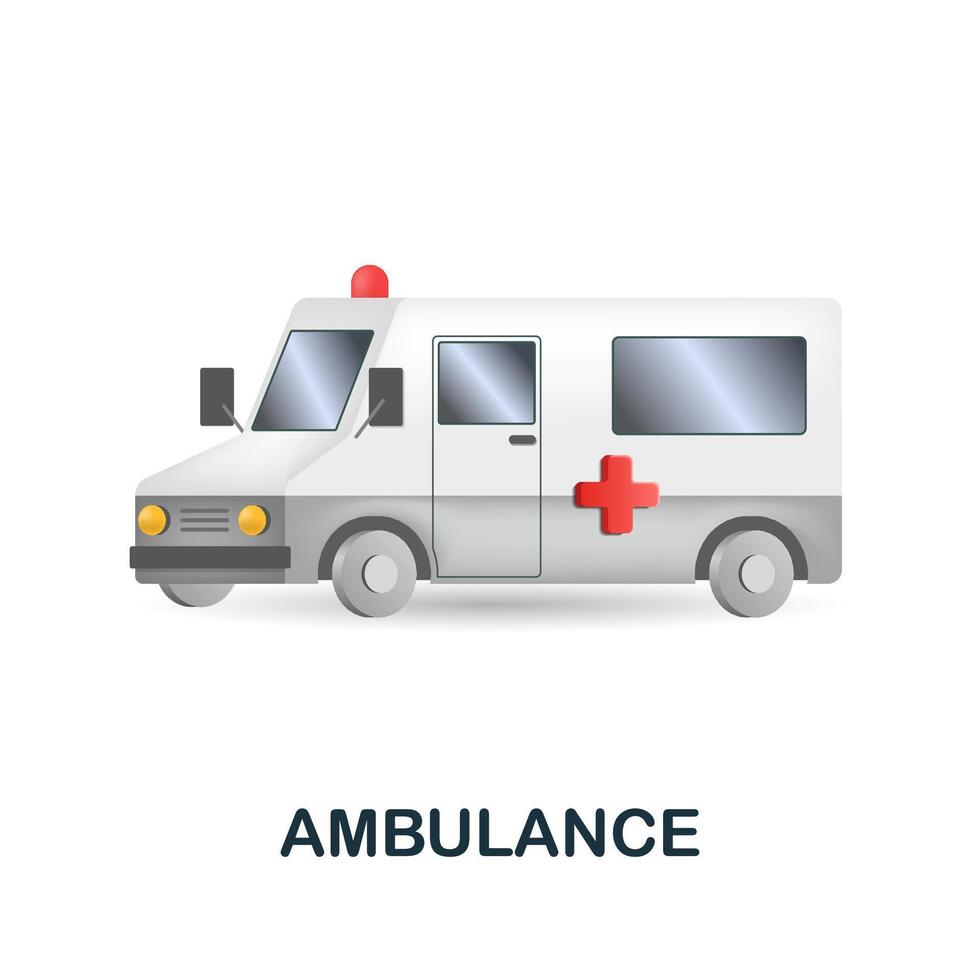 AMBULANCE