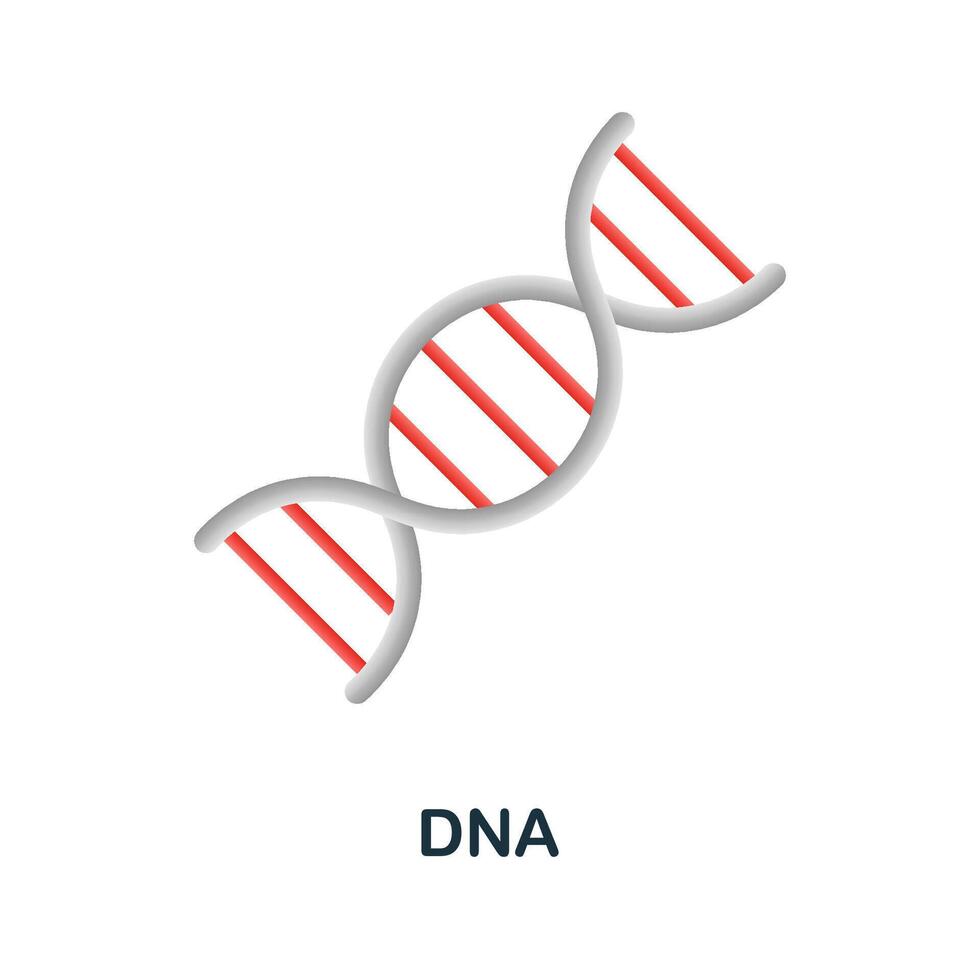 DNA