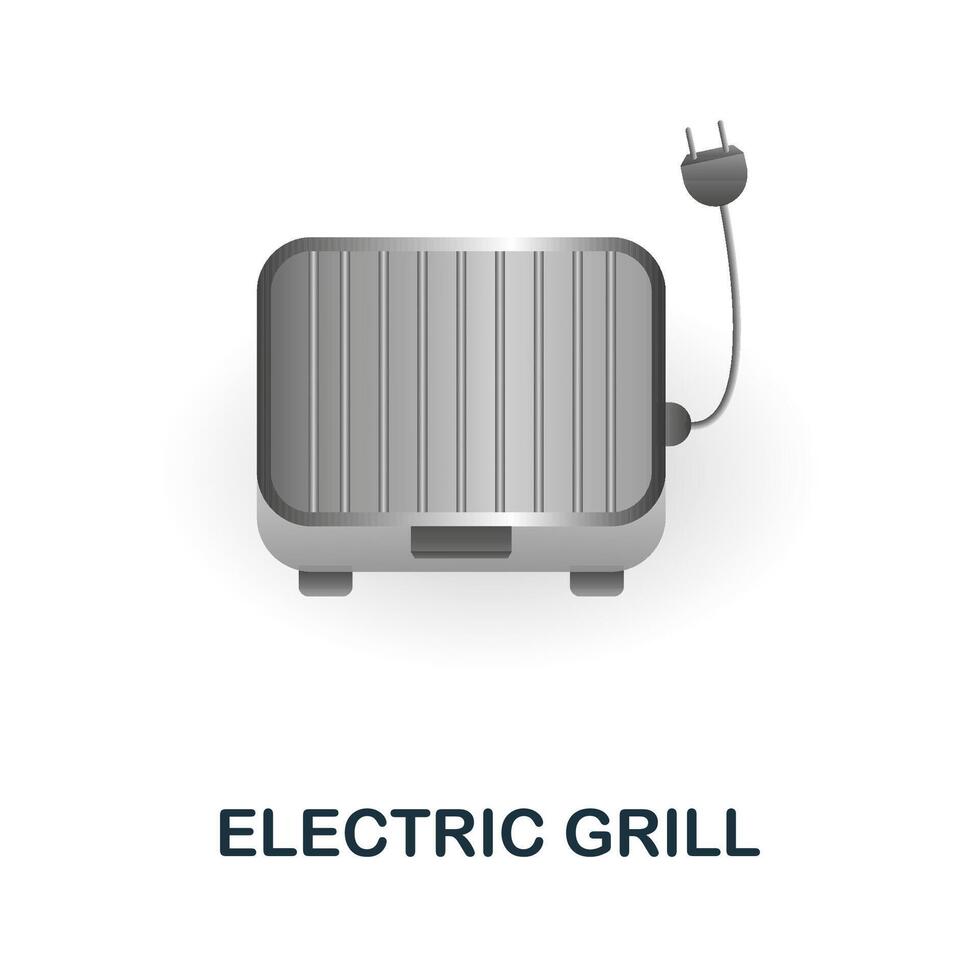 ELECTRIC GRILL