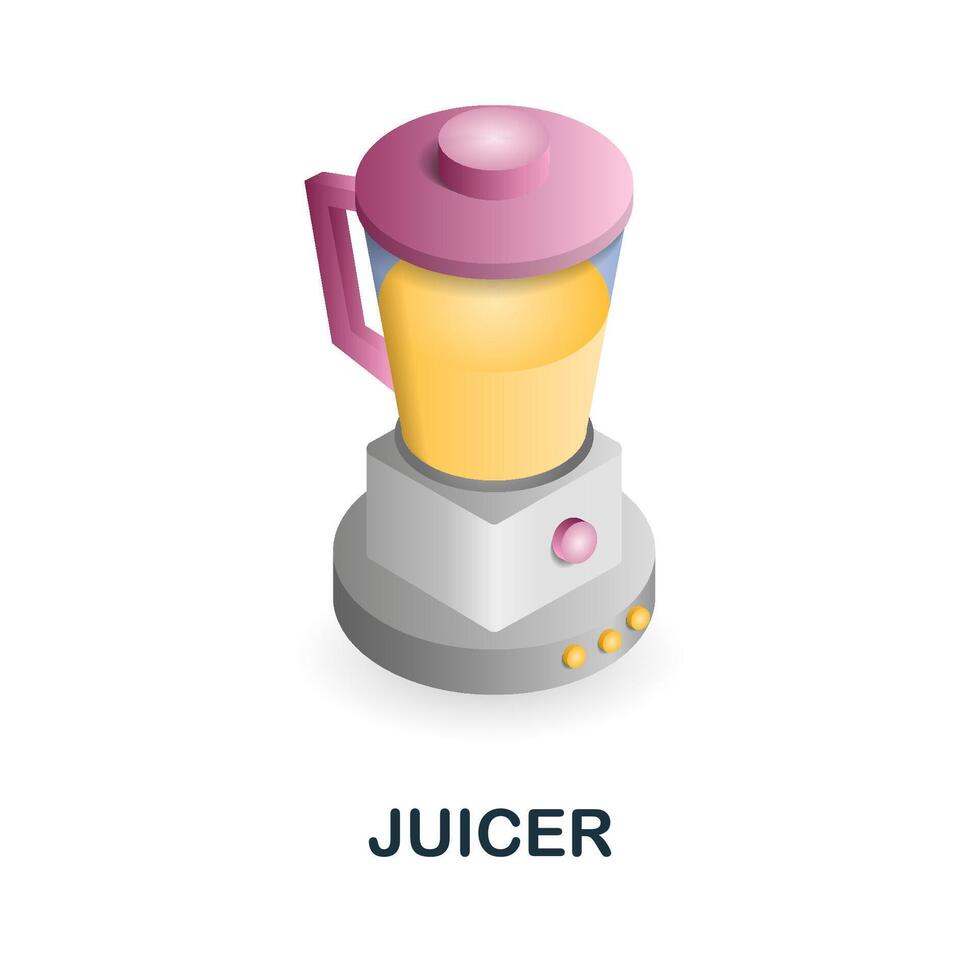 JUICER