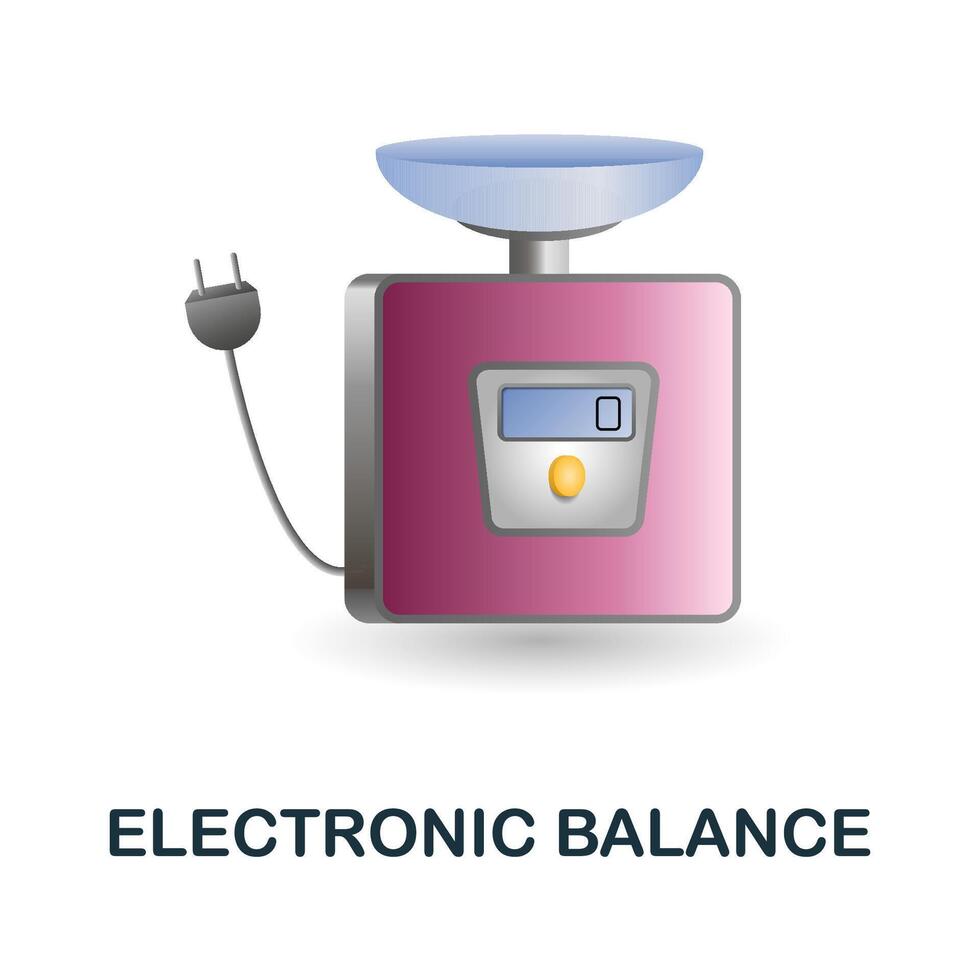 0

ELECTRONIC BALANCE