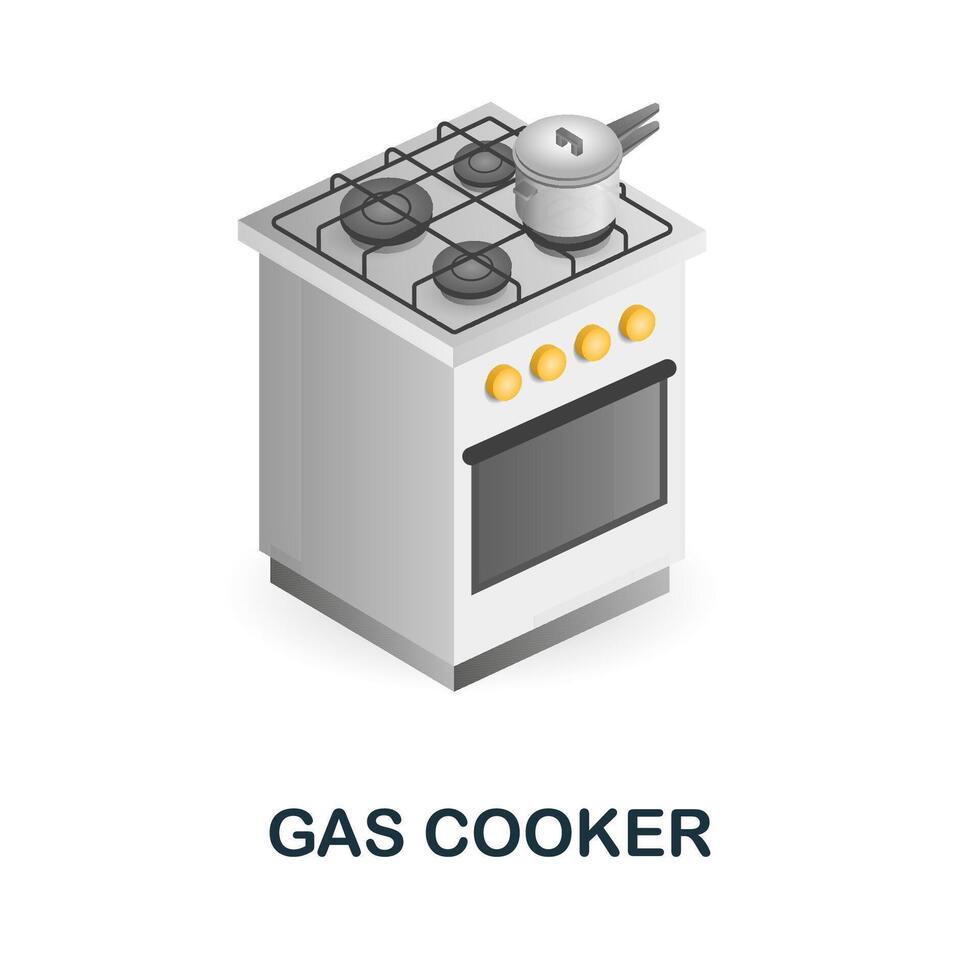 GAS COOKER