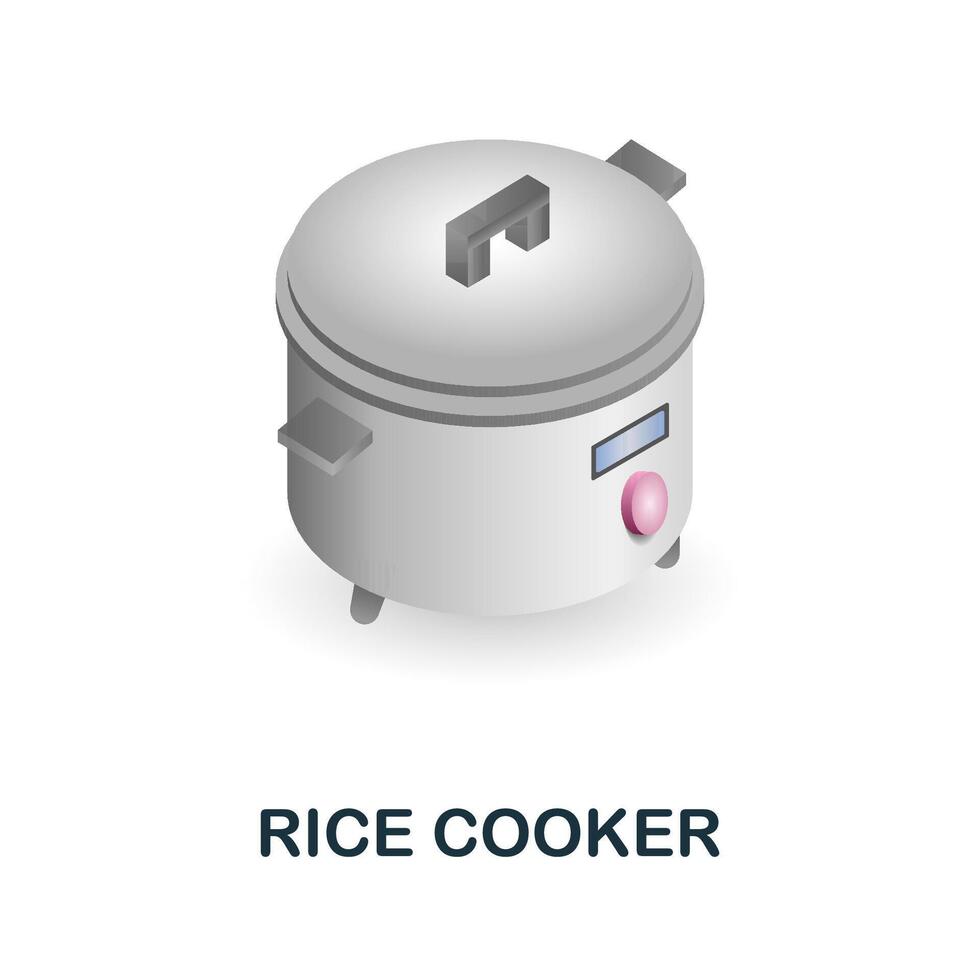 RICE COOKER