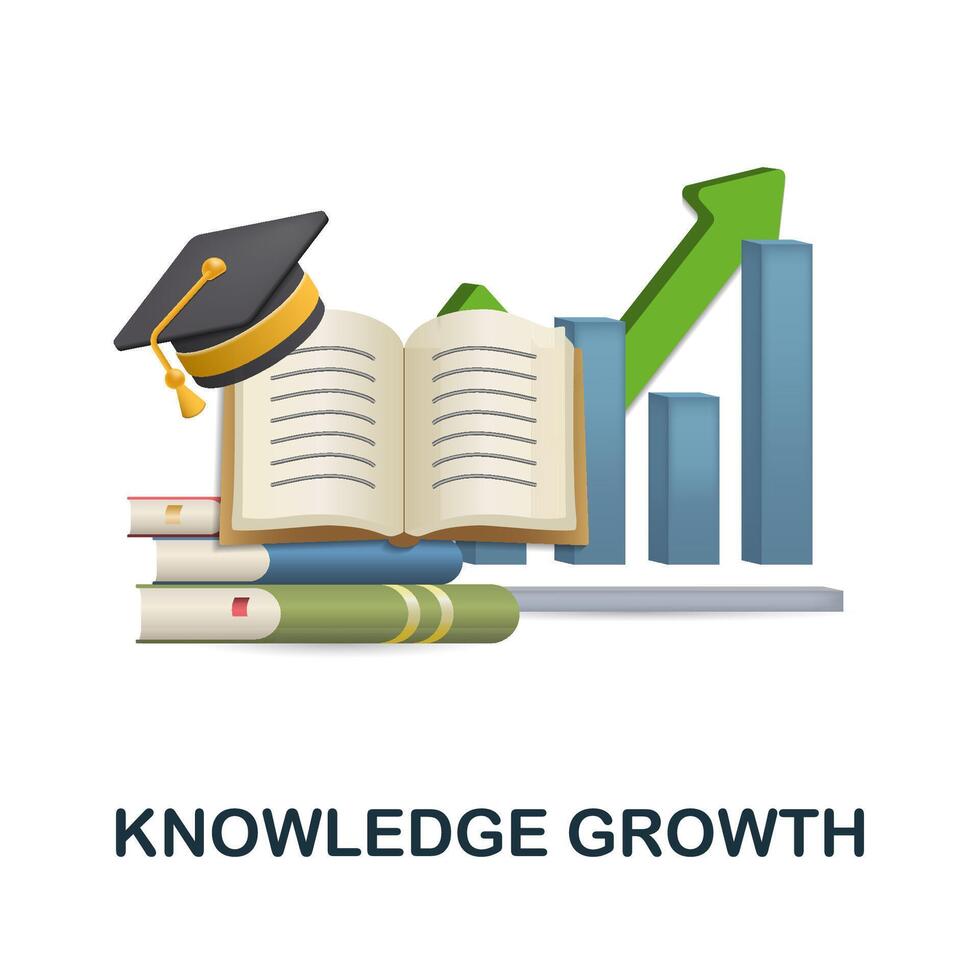 KNOWLEDGE GROWTH