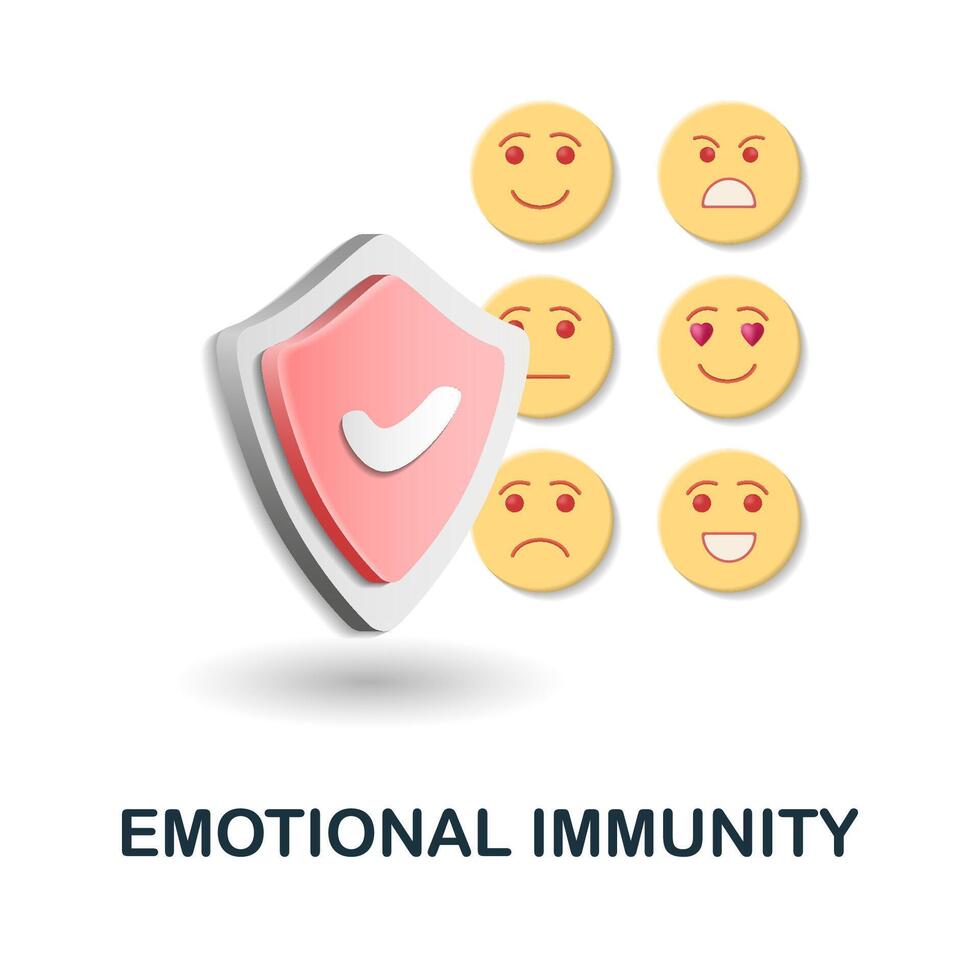 EMOTIONAL IMMUNITY