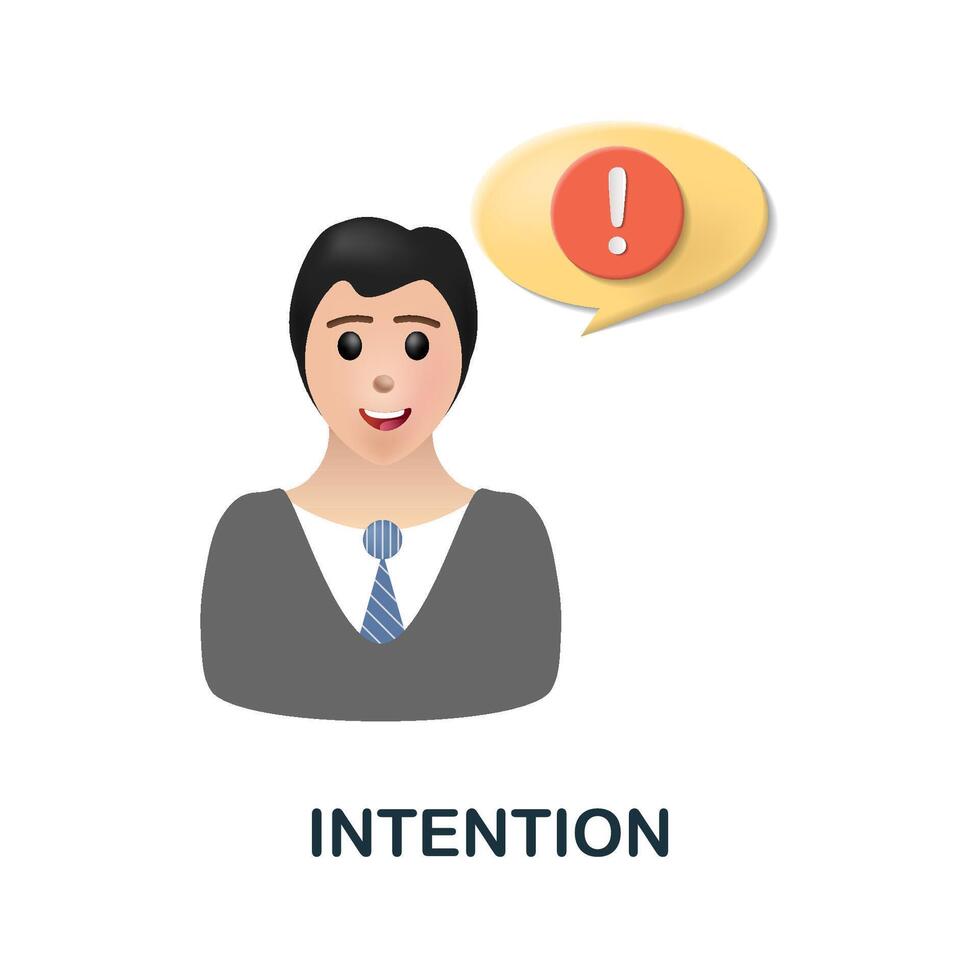 !

INTENTION