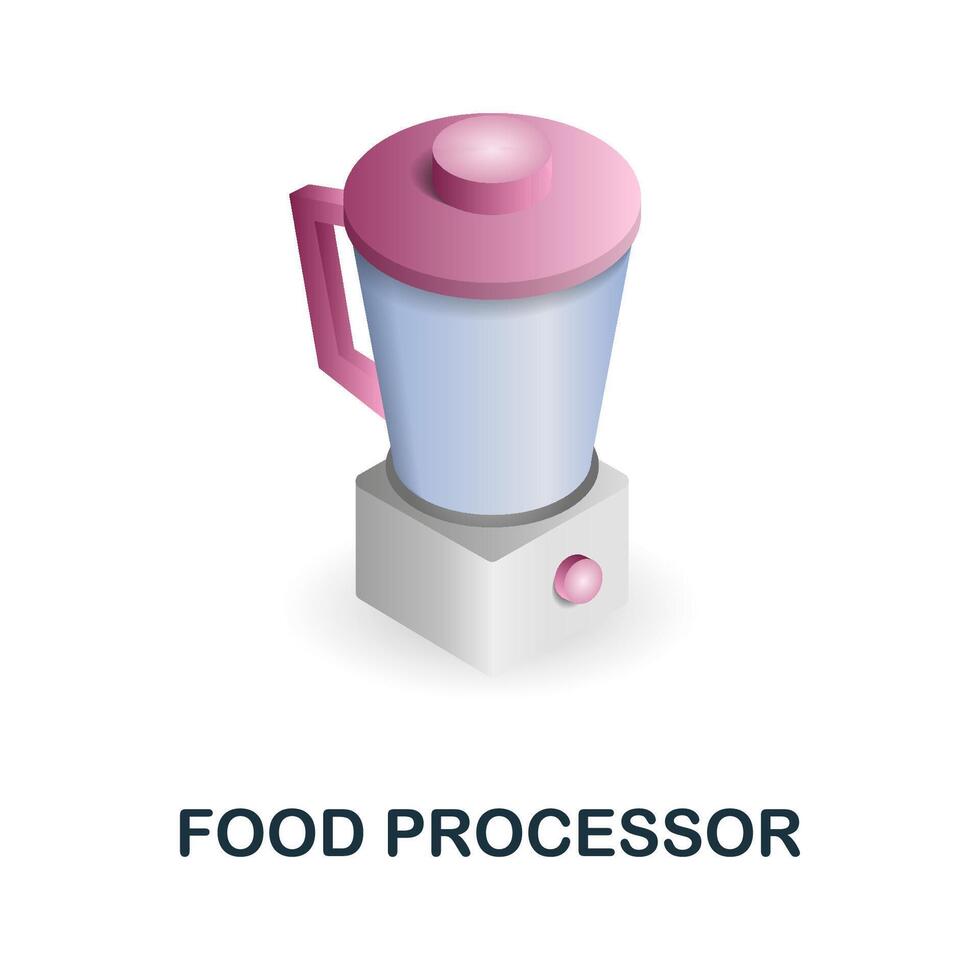 FOOD PROCESSOR