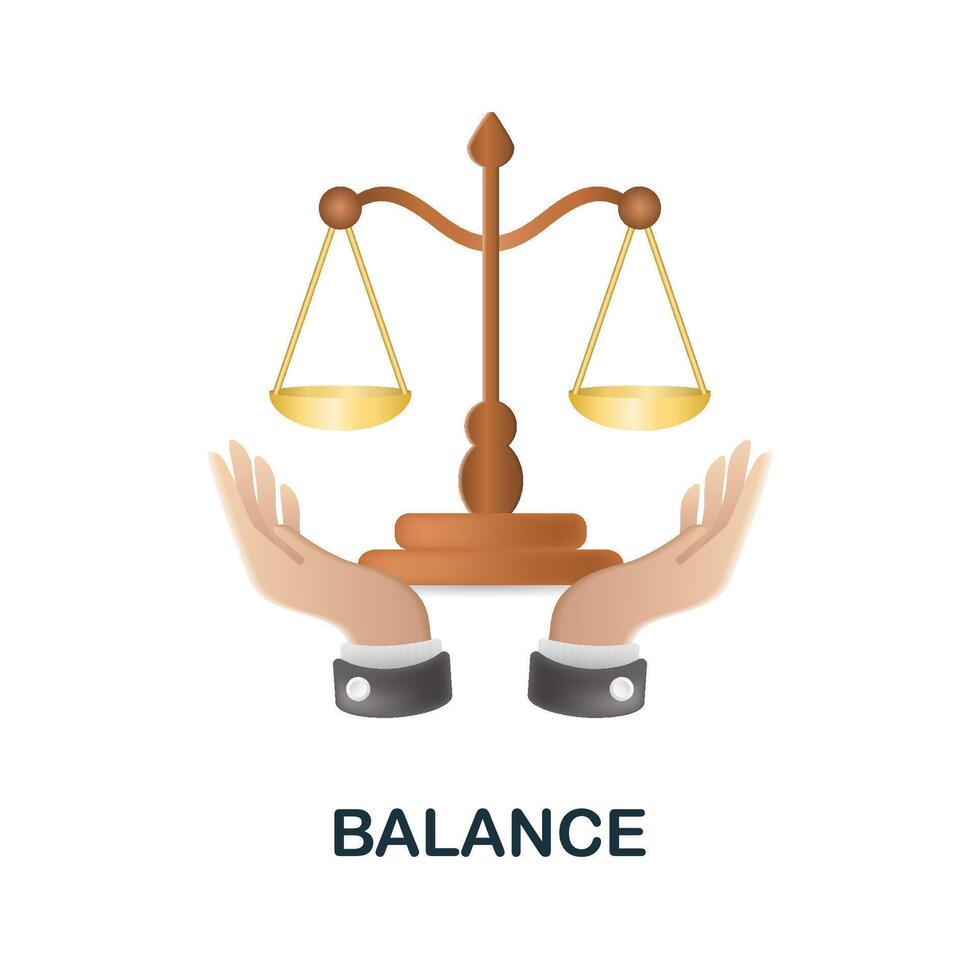 BALANCE