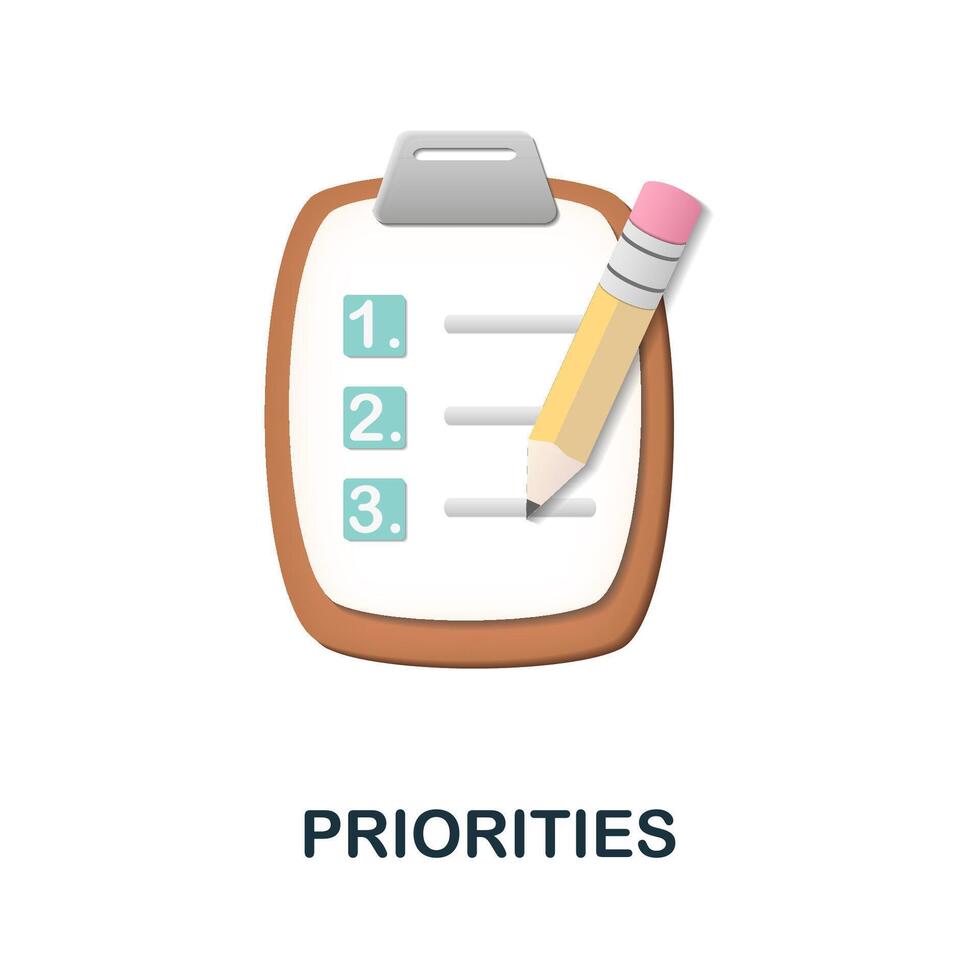 1.
2.
3.

PRIORITIES