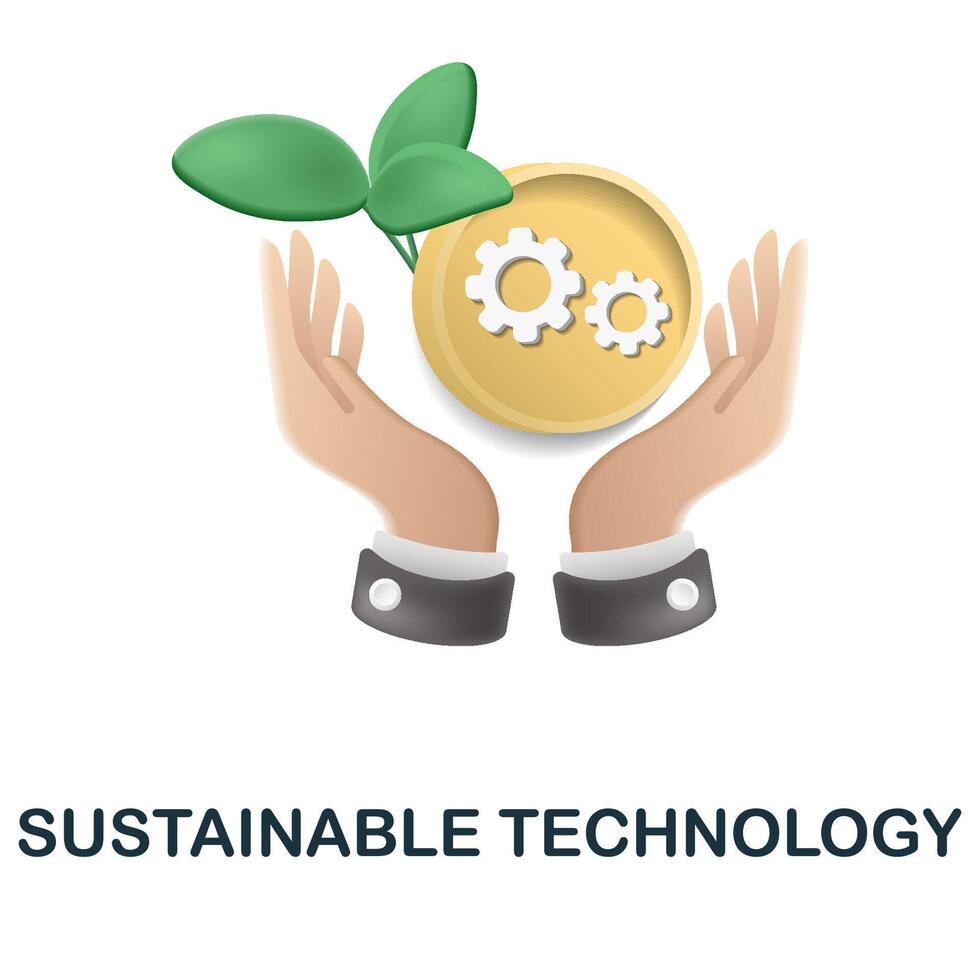 SUSTAINABLE TECHNOLOGY